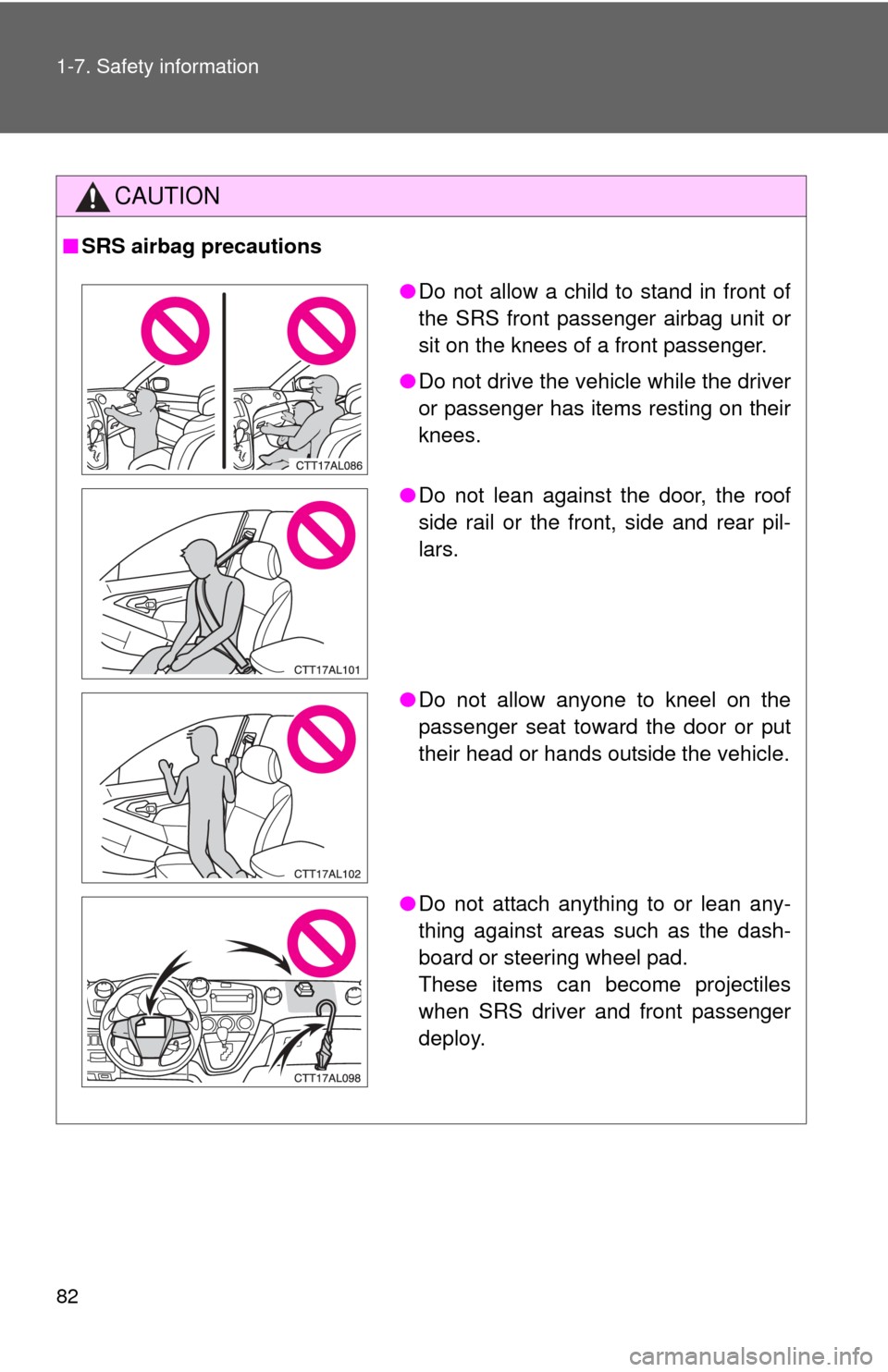 1-7. Safety information

CAUTION

■ SRS airbag precautions

CTT17AL086

● Do not allow a child to stand in front of the SRS front passenger airbag unit or sit on the knees of a front passenger.

● Do not drive the vehicle while the driver or passenger has items resting on their knees.

CTT17AL101

● Do not lean against the door, the roof side rail or the front, side and rear pillars.

CTT17AL102

● Do not allow anyone to kneel on the passenger seat toward the door or put their head or hands outside the vehicle.

CTT17AL098

● Do not attach anything to or lean anything against areas such as the dashboard or steering wheel pad.
These items can become projectiles when SRS driver and front passenger deploy.

82

carmanualsonline.info