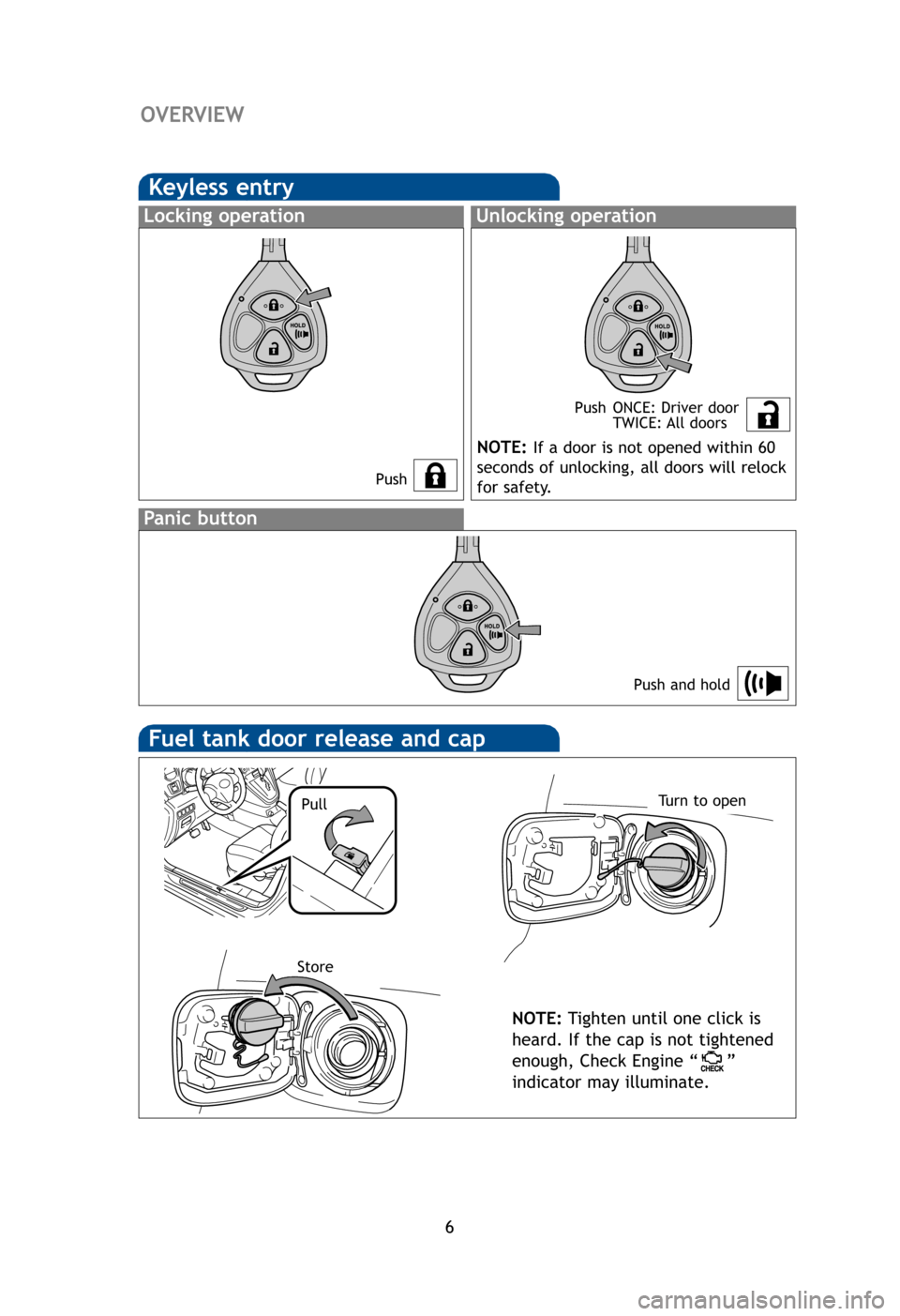 OVERVIEW

Keyless entry

Locking operation

HOLD

Push

Unlocking operation

HOLD

Push ONCE: Driver door
TWICE: All doors

NOTE: If a door is not opened within 60 seconds of unlocking, all doors will relock for safety.

Panic button

HOLD

Push and hold

Fuel tank door release and cap

Pull

Turn to open

Store

NOTE: Tighten until one click is heard. If the cap is not tightened enough, Check Engine " CHECK " indicator may illuminate.

6

carmanualsonline.info