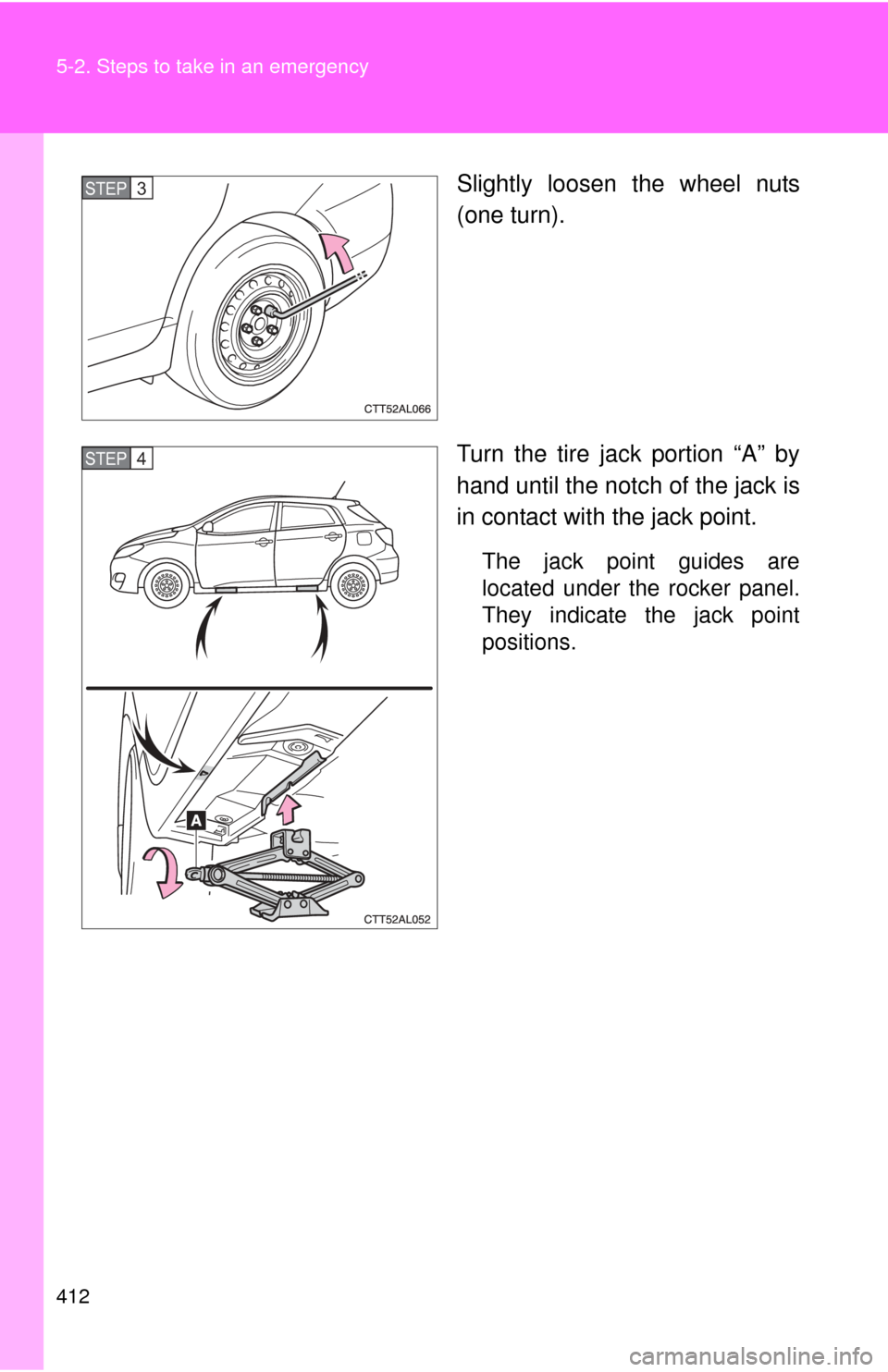 5-2. Steps to take in an emergency

STEP 3

CTT52AL066

Slightly loosen the wheel nuts (one turn).

STEP 4

A

CTT52AL052

Turn the tire jack portion “A” by hand until the notch of the jack is in contact with the jack point.

The jack point guides are located under the rocker panel. They indicate the jack point positions.

412

carmanualsonline.info