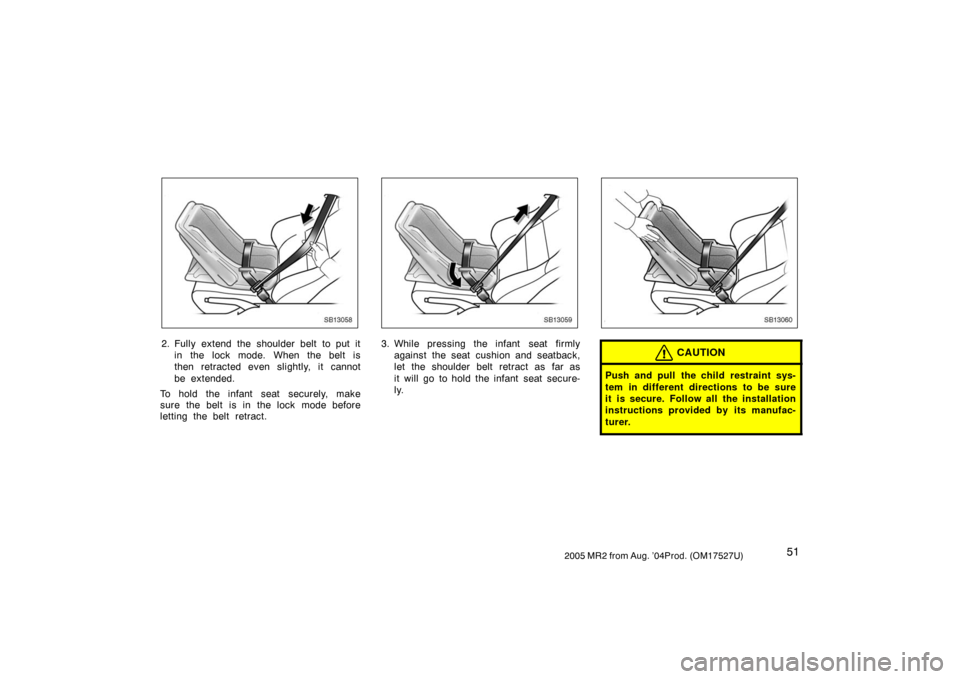 SB13058

2. Fully extend the shoulder belt to put it in the lock mode. When the belt is then retracted even slightly, it cannot be extended.

To hold the infant seat securely, make sure the belt is in the lock mode before letting the belt retract.

SB13059

3. While pressing the infant seat firmly against the seat cushion and seatback, let the shoulder belt retract as far as it will go to hold the infant seat securely.

SB13060

CAUTION

Push and pull the child restraint system in different directions to be sure it is secure. Follow all the installation instructions provided by its manufacturer.

51

2005 MR2 from Aug. '04Prod. (OM17527U)

carmanualsonline.info