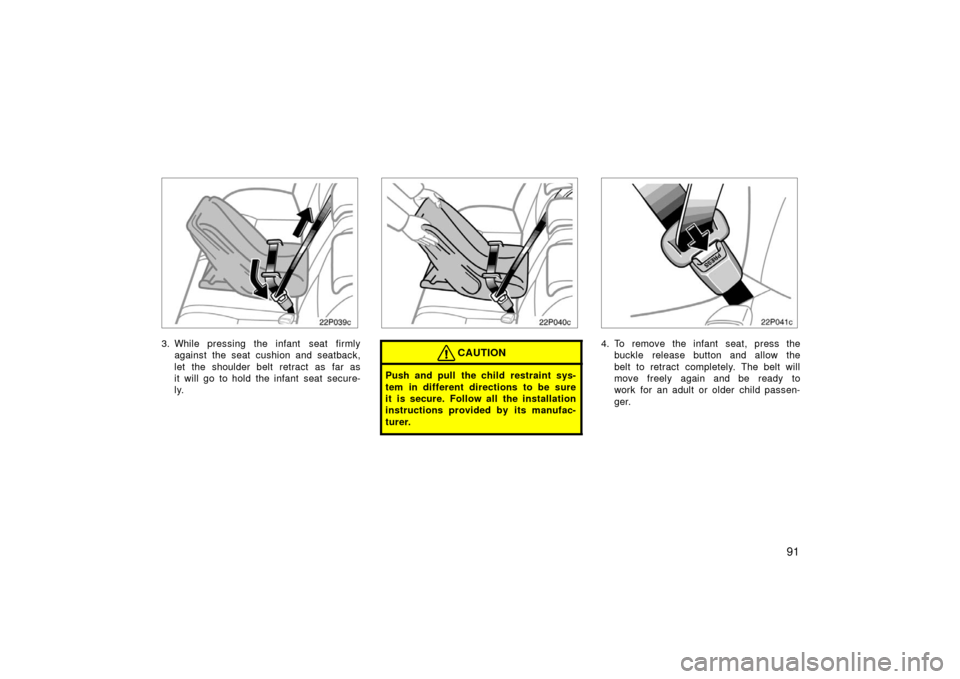 22P039c

3. While pressing the infant seat firmly against the seat cushion and seatback, let the shoulder belt retract as far as it will go to hold the infant seat securely.

22P040c

CAUTION

Push and pull the child restraint system in different directions to be sure it is secure. Follow all the installation instructions provided by its manufacturer.

PRESS

22P041c

4. To remove the infant seat, press the buckle release button and allow the belt to retract completely. The belt will move freely again and be ready to work for an adult or older child passenger.

91

carmanualsonline.info