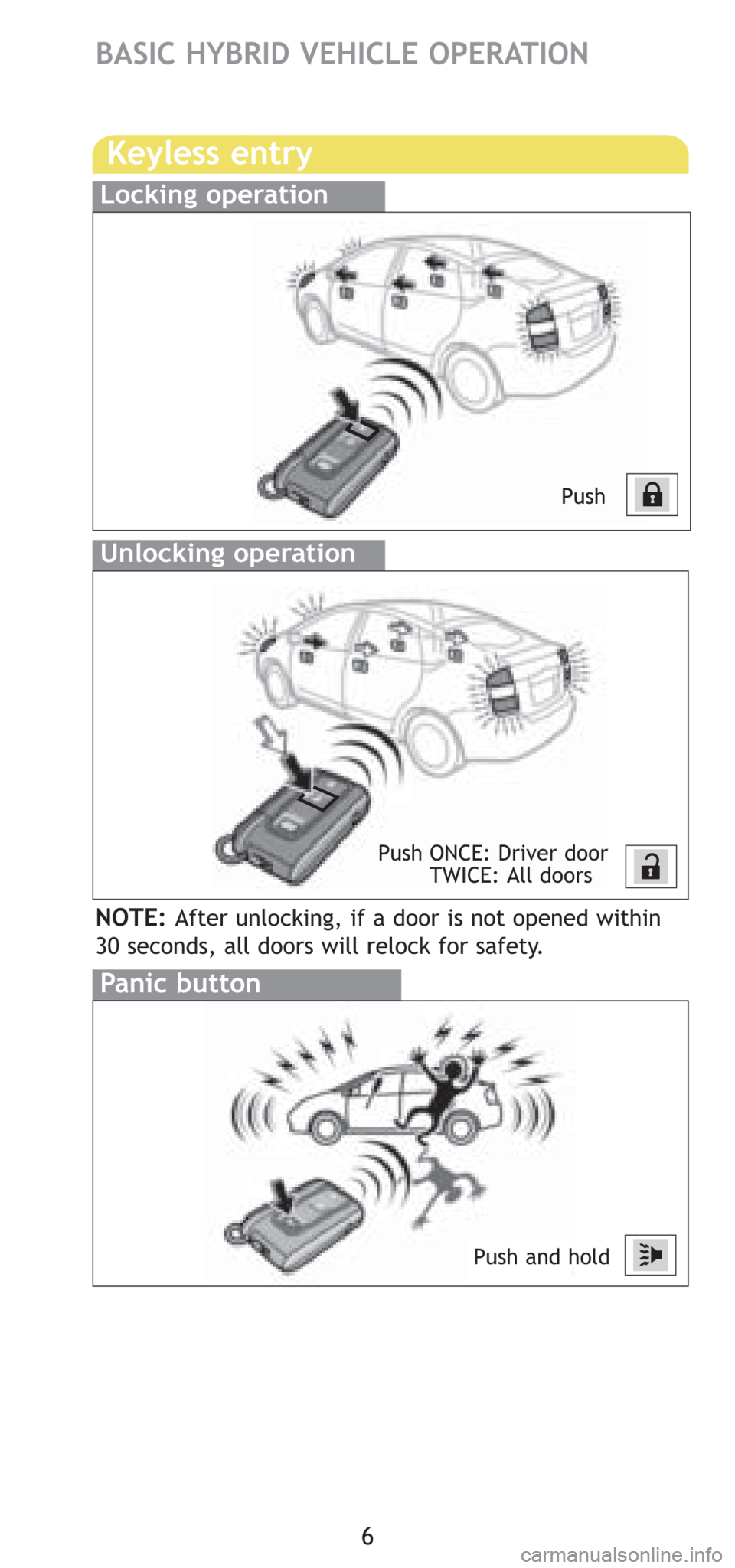 BASIC HYBRID VEHICLE OPERATION

Keyless entry

Locking operation

Push

Unlocking operation

Push ONCE: Driver door
TWICE: All doors

NOTE: After unlocking, if a door is not opened within 30 seconds, all doors will relock for safety.

Panic button

Push and hold

6

carmanualsonline.info