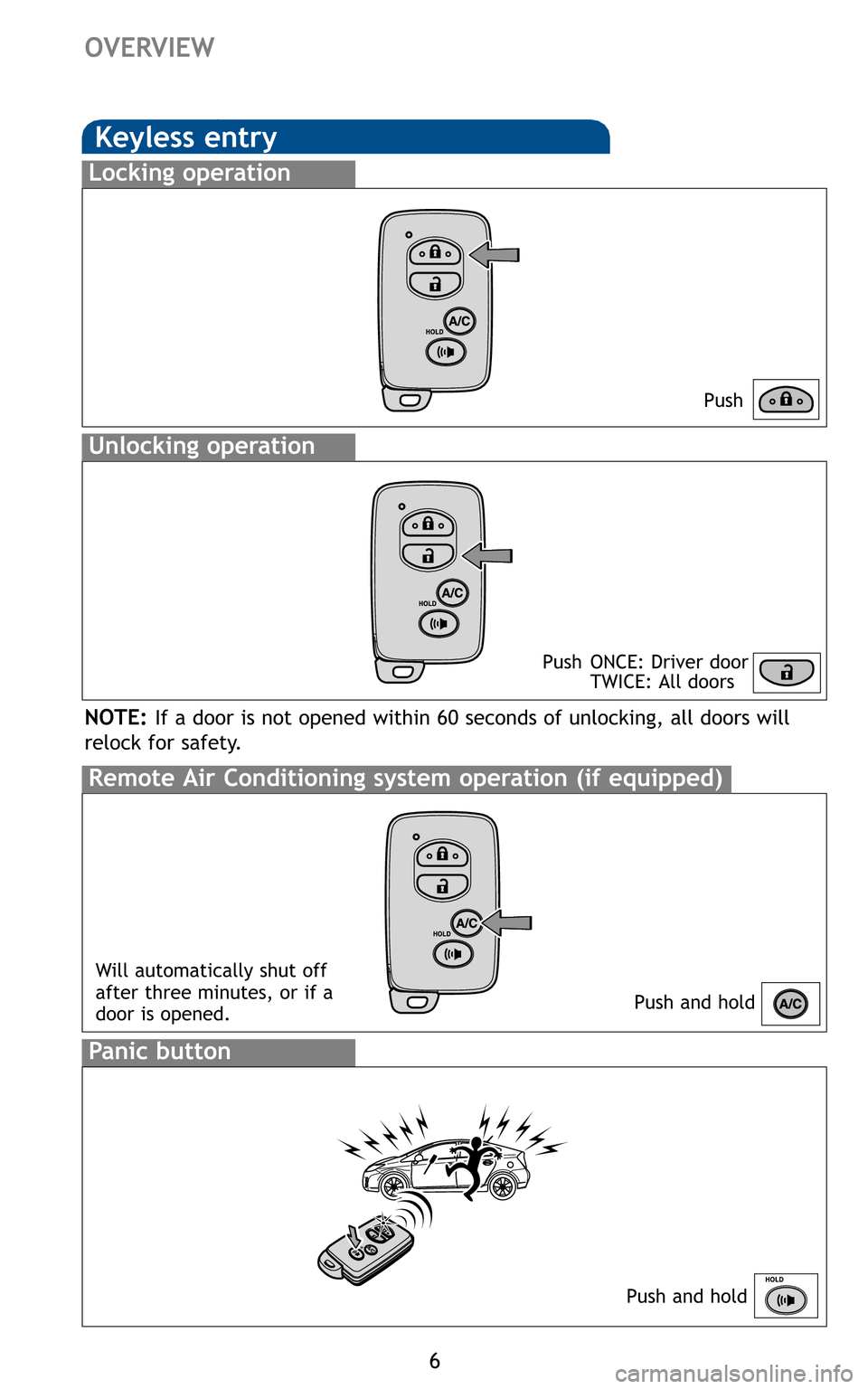 OVERVIEW

Keyless entry

Locking operation

A/C
HOLD

Push

Unlocking operation

A/C
HOLD

Push ONCE: Driver door
TWICE: All doors

NOTE: If a door is not opened within 60 seconds of unlocking, all doors will relock for safety.

Remote Air Conditioning system operation (if equipped)

A/C
HOLD

Will automatically shut off after three minutes, or if a door is opened.

Push and hold

A/C

Panic button

Push and hold

HOLD

6

carmanualsonline.info