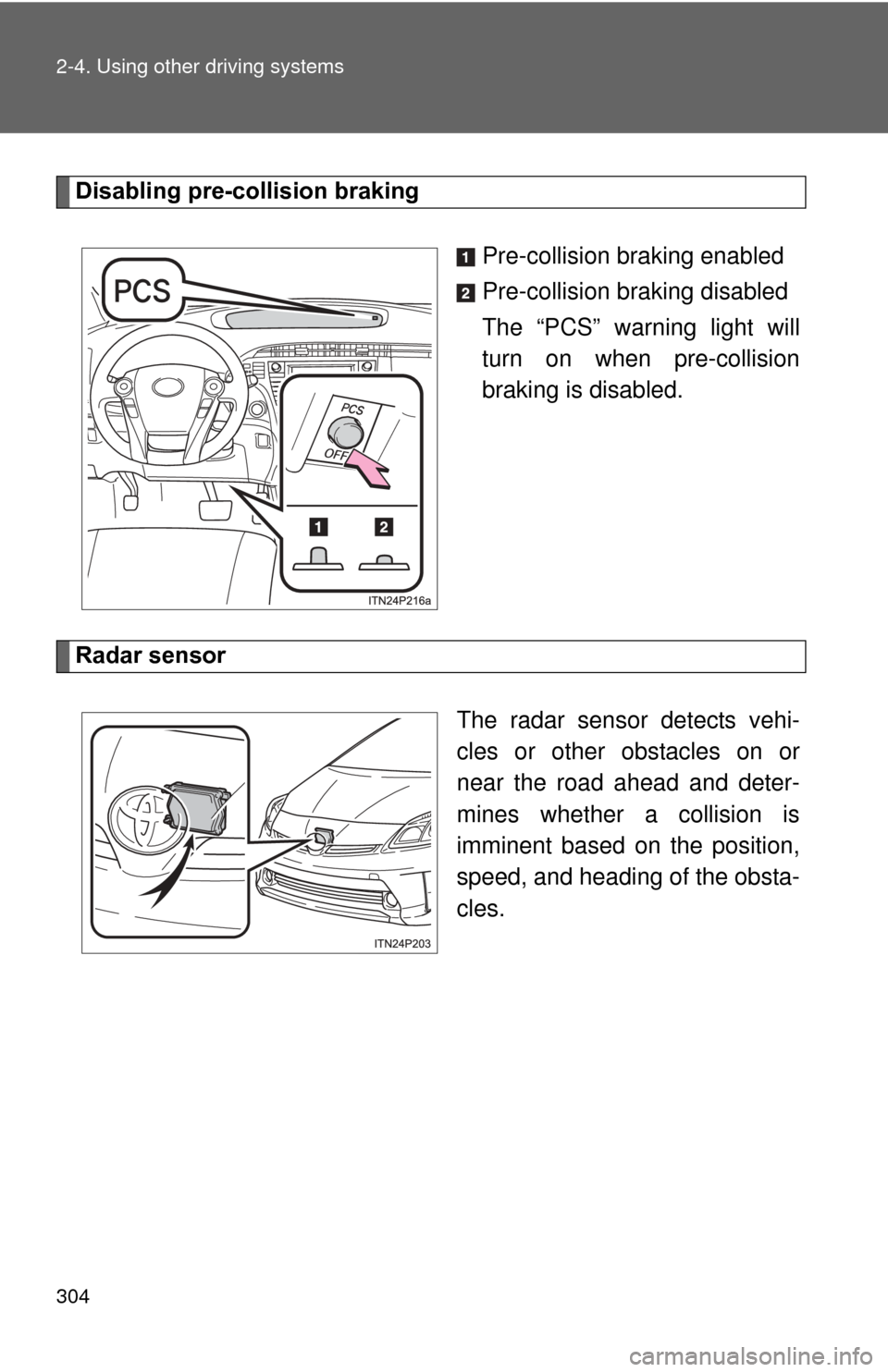 2-4. Using other driving systems

Disabling pre-collision braking

PCS

PCS
OFF

1 2

ITN24P216a

1 Pre-collision braking enabled

2 Pre-collision braking disabled

The “PCS” warning light will turn on when pre-collision braking is disabled.

Radar sensor

ITN24P203

The radar sensor detects vehicles or other obstacles on or near the road ahead and determines whether a collision is imminent based on the position, speed, and heading of the obstacles.

304

carmanualsonline.info