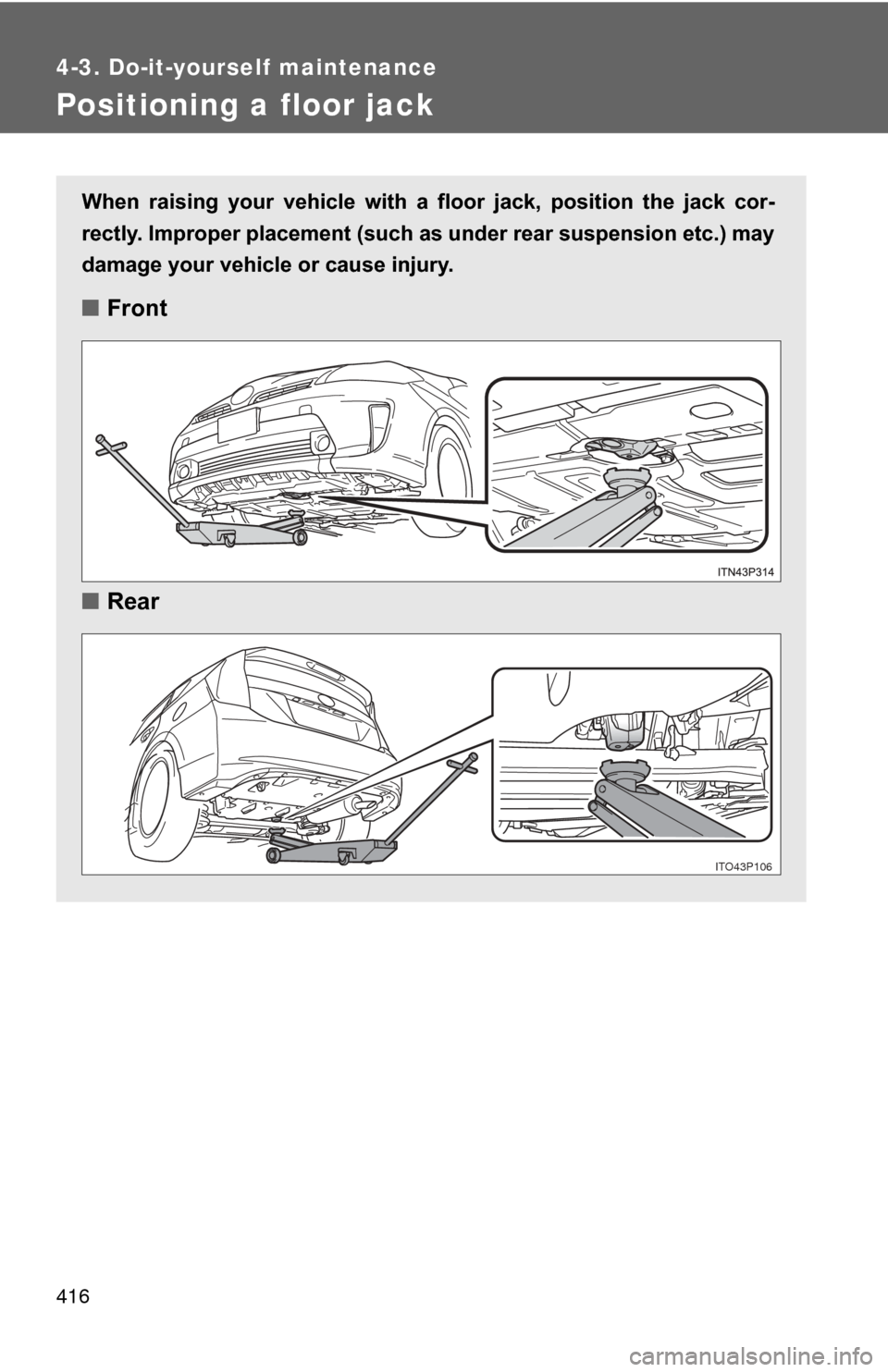 4-3. Do-it-yourself maintenance

Positioning a floor jack

When raising your vehicle with a floor jack, position the jack correctly. Improper placement (such as under rear suspension etc.) may damage your vehicle or cause injury.

■ Front

ITN43P314

■ Rear

ITO43P106

416

carmanualsonline.info