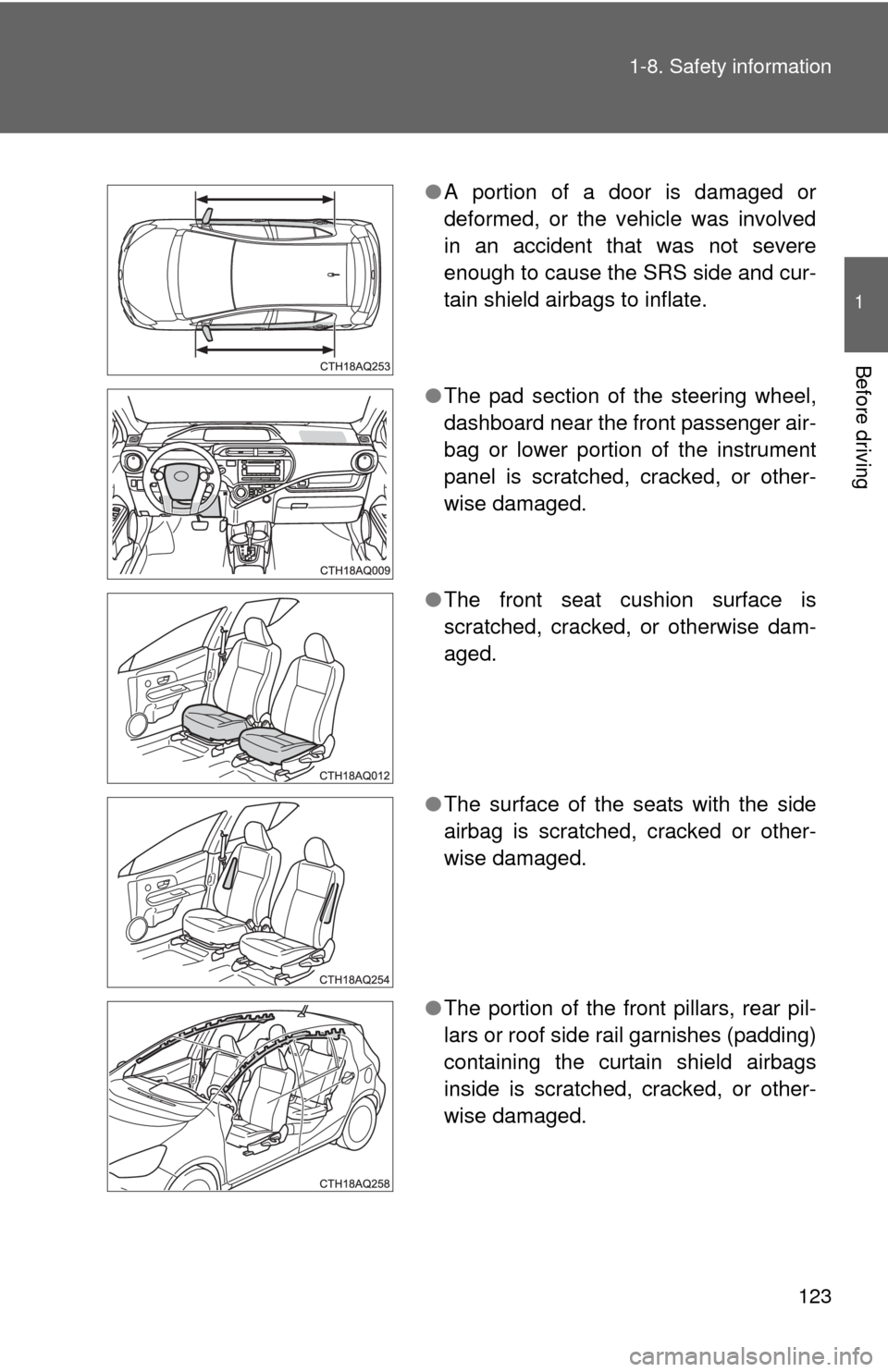 1-8. Safety information

1

Before driving

CTH18AQ253

●A portion of a door is damaged or deformed, or the vehicle was involved in an accident that was not severe enough to cause the SRS side and curtain shield airbags to inflate.

CTH18AQ009

●The pad section of the steering wheel, dashboard near the front passenger airbag or lower portion of the instrument panel is scratched, cracked, or otherwise damaged.

CTH18AQ012

●The front seat cushion surface is scratched, cracked, or otherwise damaged.

CTH18AQ254

●The surface of the seats with the side airbag is scratched, cracked or otherwise damaged.

CTH18AQ258

●The portion of the front pillars, rear pillars or roof side rail garnishes (padding) containing the curtain shield airbags inside is scratched, cracked, or otherwise damaged.

123

carmanualsonline.info