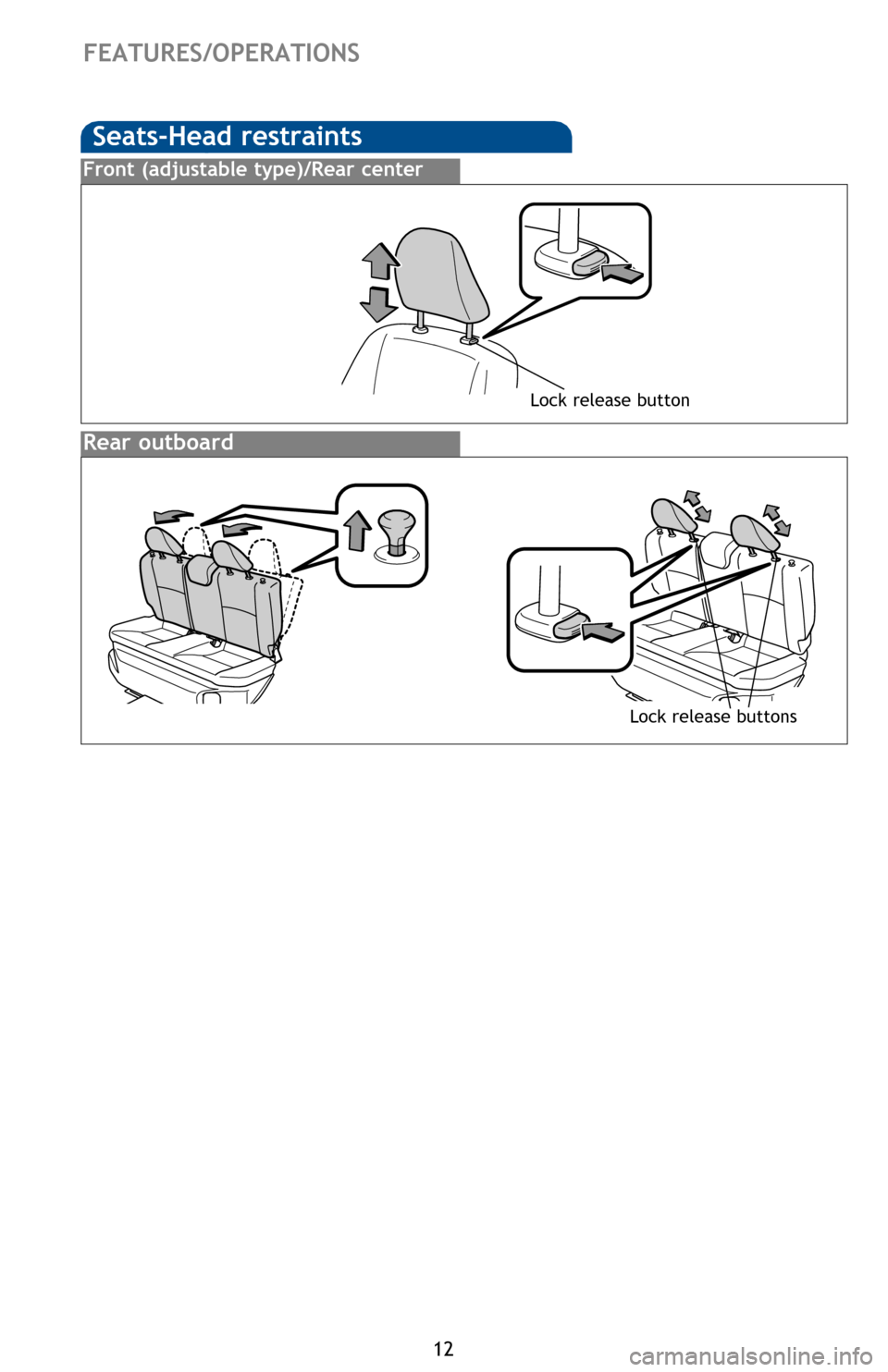 FEATURES/OPERATIONS

Seats-Head restraints

Front (adjustable type)/Rear center

Lock release button

Rear outboard

Lock release buttons

12

carmanualsonline.info