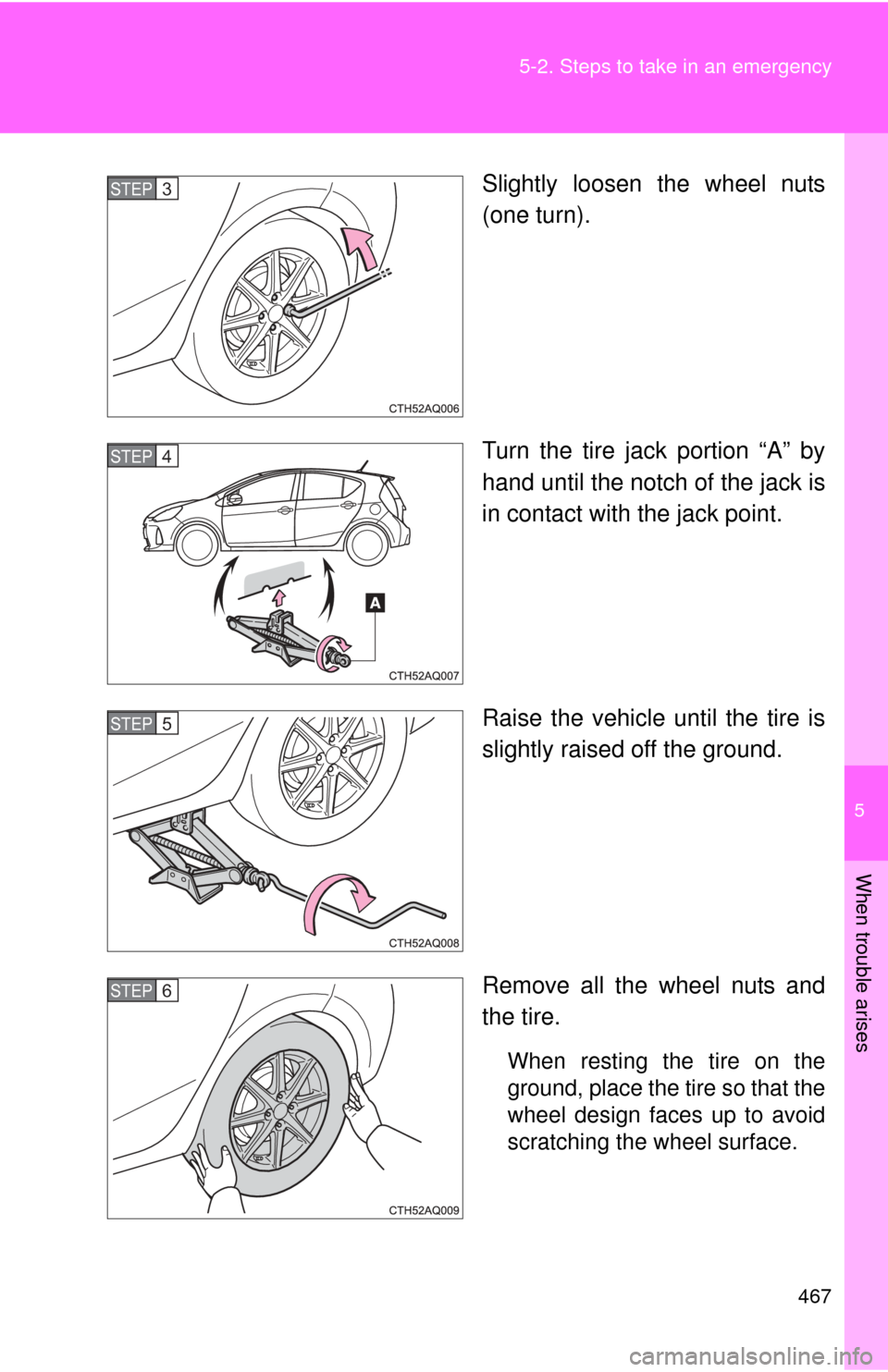 5-2. Steps to take in an emergency

STEP 3

CTH52AQ006

Slightly loosen the wheel nuts (one turn).

STEP 4

A

CTH52AQ007

Turn the tire jack portion “A” by hand until the notch of the jack is in contact with the jack point.

STEP 5

CTH52AQ008

Raise the vehicle until the tire is slightly raised off the ground.

STEP 6

CTH52AQ009

Remove all the wheel nuts and the tire.

When resting the tire on the ground, place the tire so that the wheel design faces up to avoid scratching the wheel surface.

5

When trouble arises

467

carmanualsonline.info