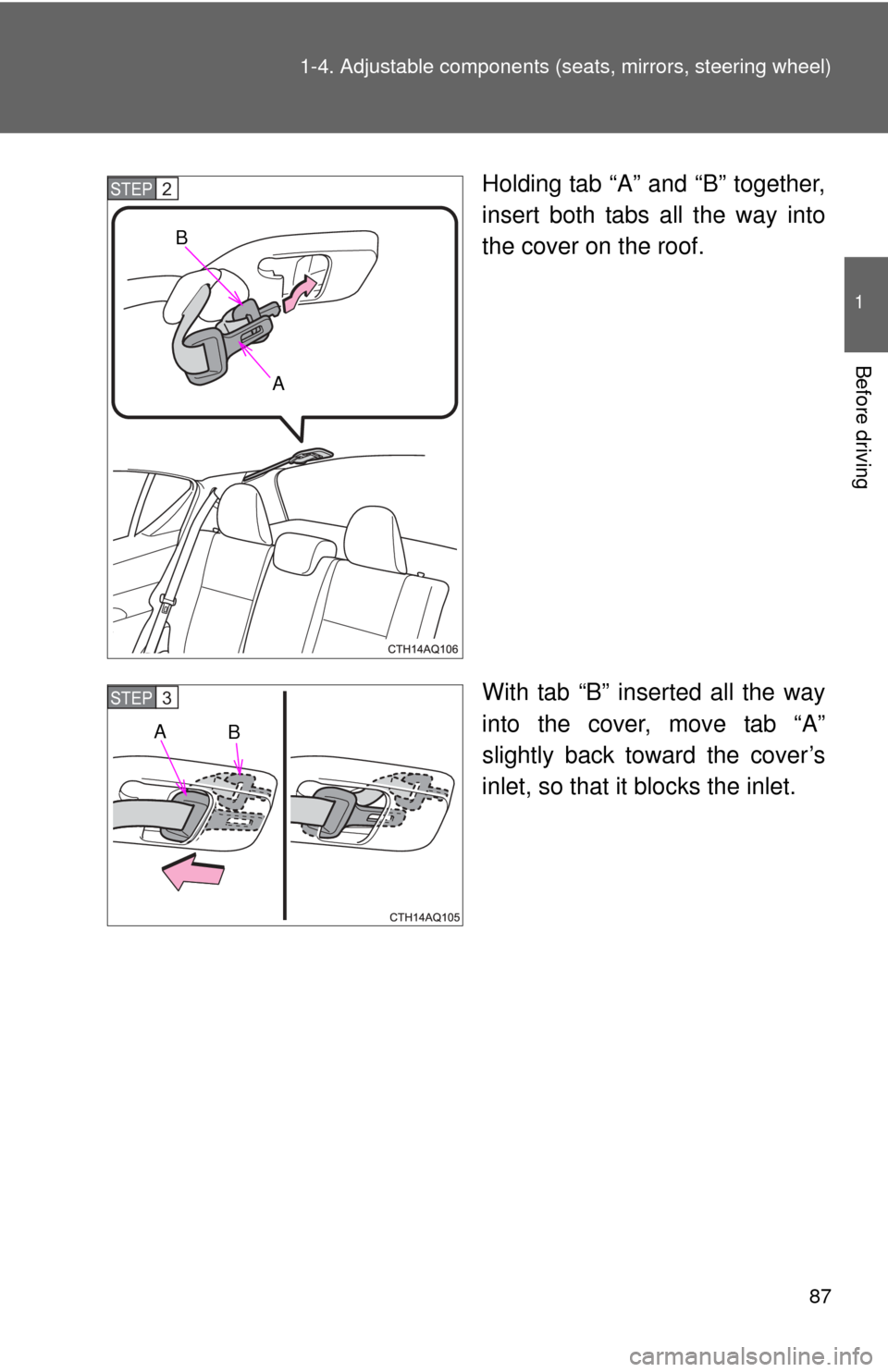 1-4. Adjustable components (seats, mirrors, steering wheel)

1

Before driving

STEP 2

B

A

CTH14AQ106

Holding tab “A” and “B” together, insert both tabs all the way into the cover on the roof.

STEP 3

A B

CTH14AQ105

With tab “B” inserted all the way into the cover, move tab “A” slightly back toward the cover’s inlet, so that it blocks the inlet.

87

carmanualsonline.info