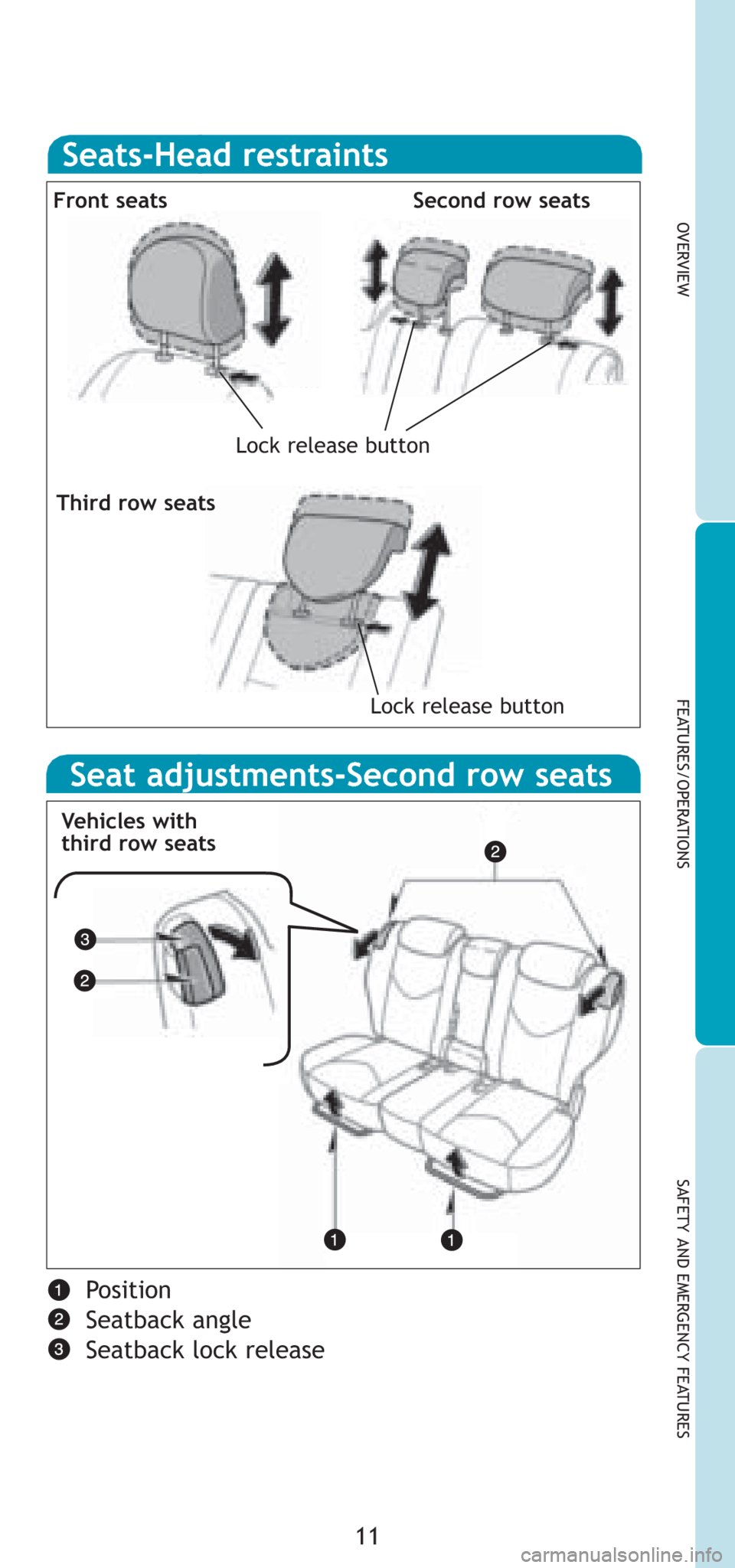 Seats-Head restraints

Front seats

Second row seats

Lock release button

Third row seats

Lock release button

Seat adjustments-Second row seats

Vehicles with third row seats

2

3

2

1

1

1 Position
2 Seatback angle
3 Seatback lock release

OVERVIEW

FEATURES/OPERATIONS

SAFETY AND EMERGENCY FEATURES

11

carmanualsonline.info