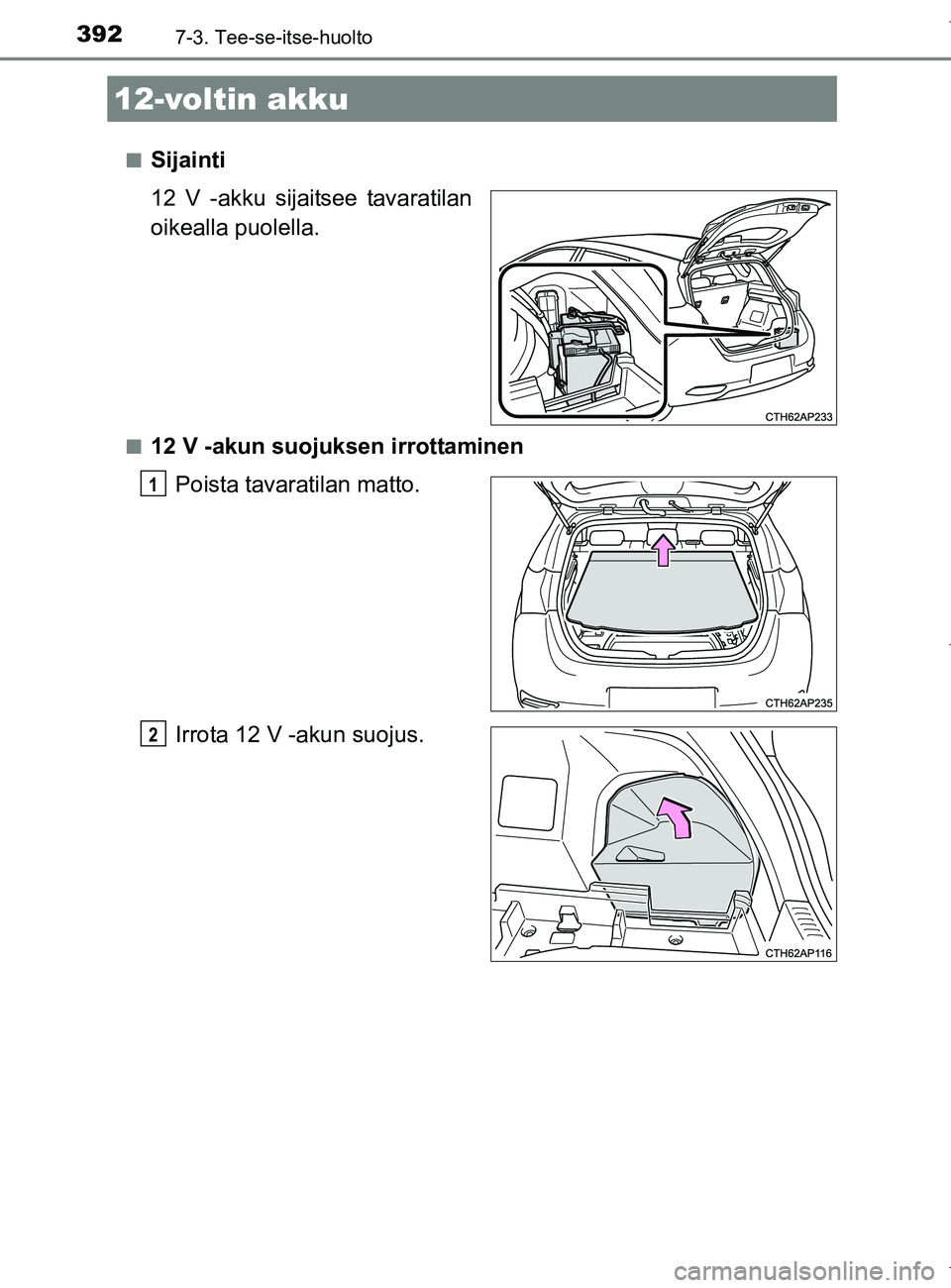 392 7-3. Tee-se-itse-huolto

12-voltin akku

■ Sijainti

12 V -akku sijaitsee tavaratilan oikealla puolella.

CTH62AP233

■ 12 V -akun suojuksen irrottaminen

1 Poista tavaratilan matto.

CTH62AP235

2 Irrota 12 V -akun suojus.

CTH62AP116

carmanualsonline.info