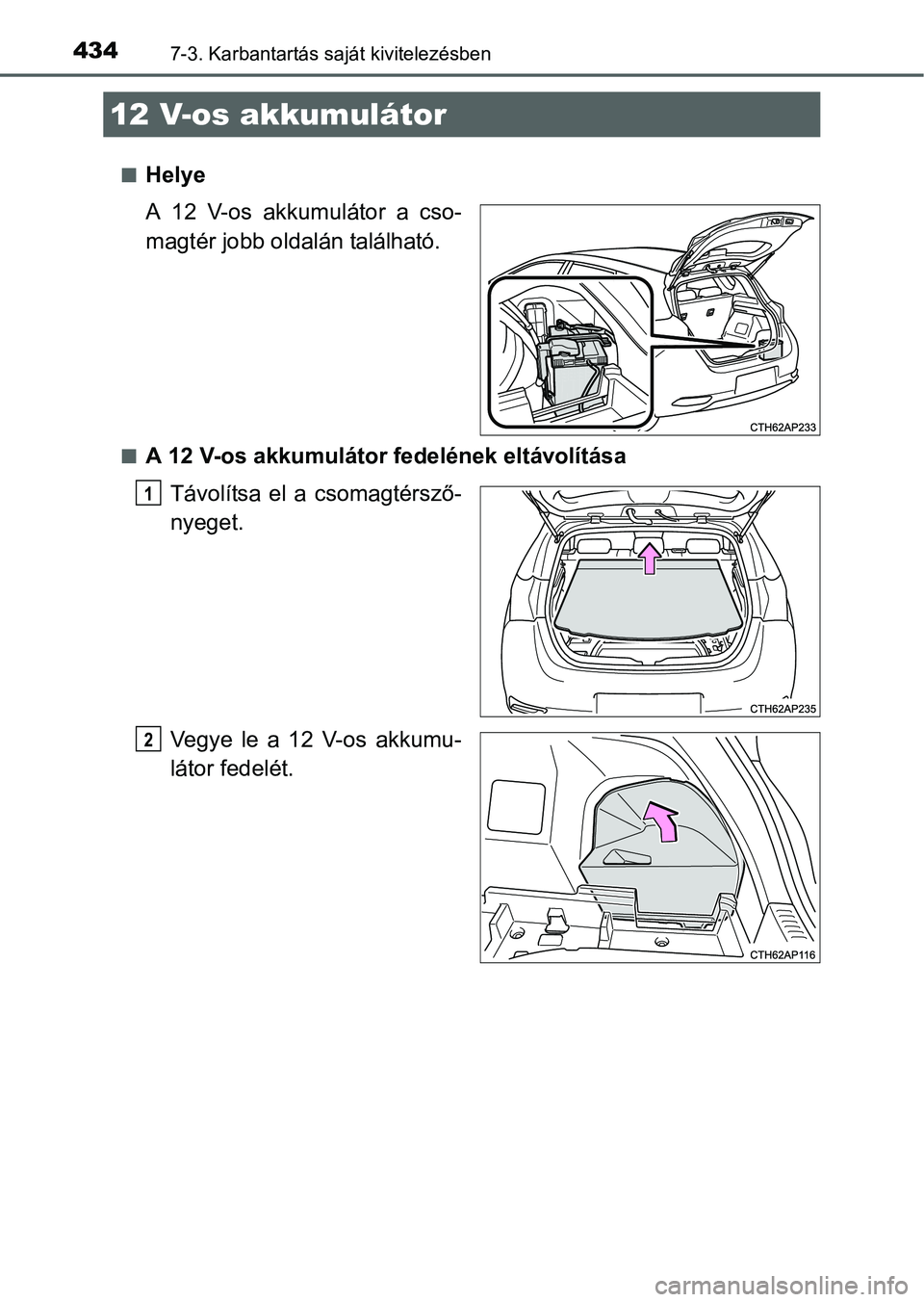 434 7-3. Karbantartás saját kivitelezésben

12 V-os akkumulátor

■ Helye

A 12 V-os akkumulátor a csomagtér jobb oldalán található.

CTH62AP233

■ A 12 V-os akkumulátor fedelének eltávolítása

1 Távolítsa el a csomagtérszőnyeget.

CTH62AP235

2 Vegye le a 12 V-os akkumulátor fedelét.

CTH62AP116

carmanualsonline.info