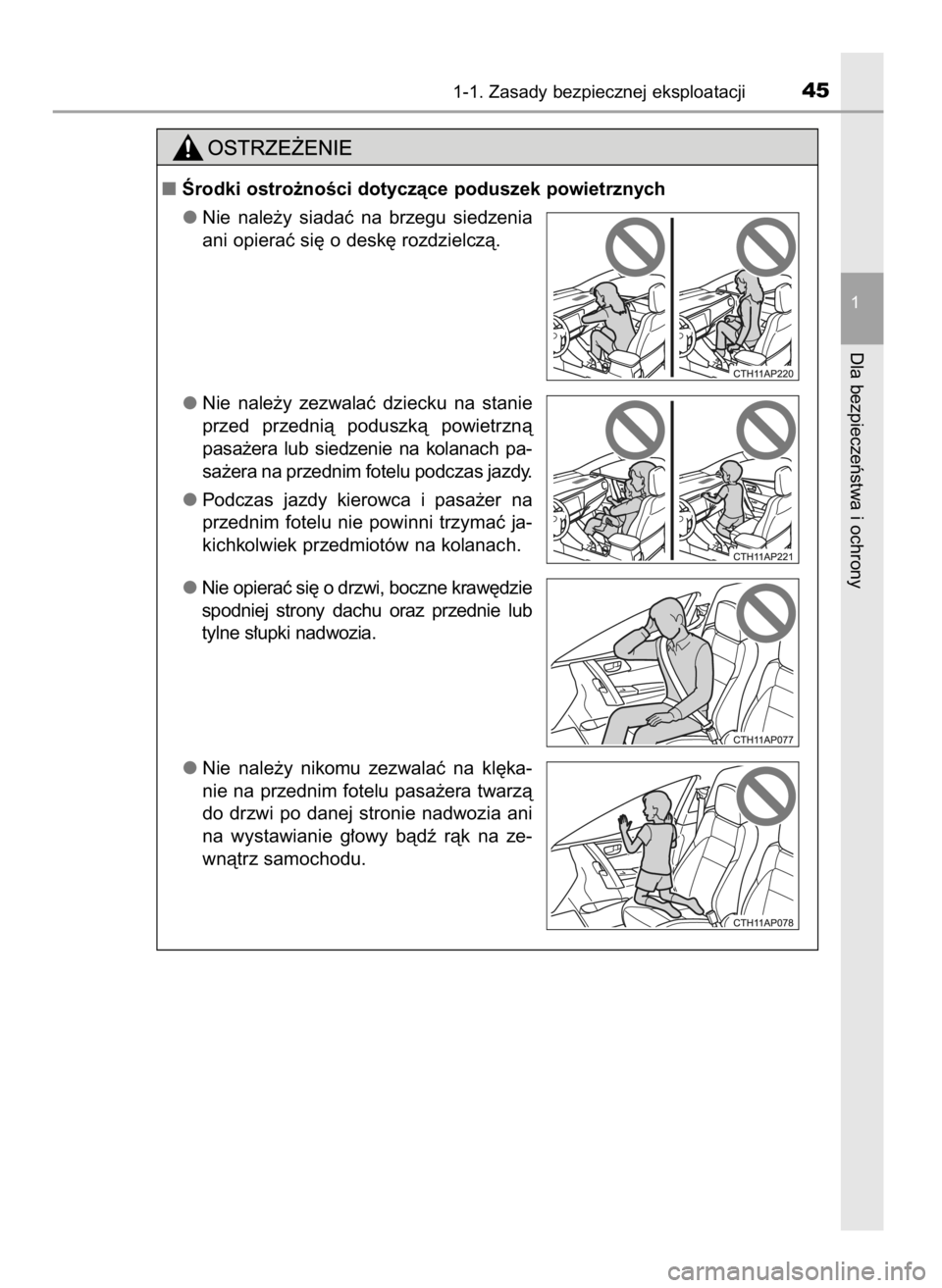 1-1. Zasady bezpiecznej eksploatacji

45

1

Dla bezpieczeństwa i ochrony

OSTRZEŻENIE

■ Środki ostrożności dotyczące poduszek powietrznych

● Nie należy siadać na brzegu siedzenia ani opierać się o deskę rozdzielczą.

CTH11AP220

● Nie należy zezwalać dziecku na stanie przed przednią poduszką powietrzną pasażera lub siedzenie na kolanach pasażera na przednim fotelu podczas jazdy.

● Podczas jazdy kierowca i pasażer na przednim fotelu nie powinni trzymać jakichkolwiek przedmiotów na kolanach.

CTH11AP221

● Nie opierać się o drzwi, boczne krawędzie spodniej strony dachu oraz przednie lub tylne słupki nadwozia.

CTH11AP077

● Nie należy nikomu zezwalać na klękanie na przednim fotelu pasażera twarzą do drzwi po danej stronie nadwozia ani na wystawianie głowy bądź rąk na zewnątrz samochodu.

CTH11AP078

carmanualsonline.info