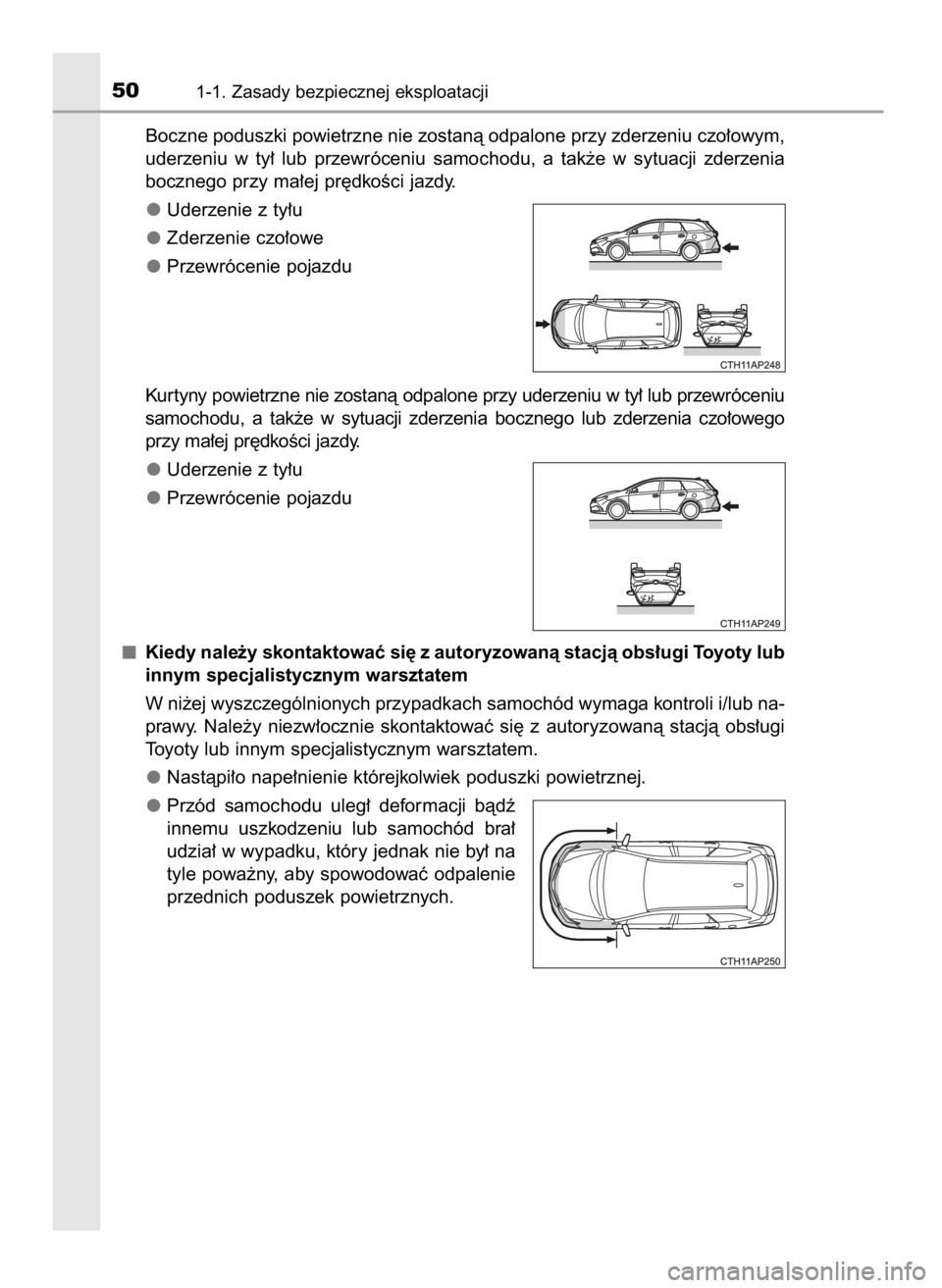 50 1-1. Zasady bezpiecznej eksploatacji

Boczne poduszki powietrzne nie zostaną odpalone przy zderzeniu czołowym, uderzeniu w tył lub przewróceniu samochodu, a także w sytuacji zderzenia bocznego przy małej prędkości jazdy.

● Uderzenie z tyłu

● Zderzenie czołowe

● Przewrócenie pojazdu

CTH11AP248

Kurtyny powietrzne nie zostaną odpalone przy uderzeniu w tył lub przewróceniu samochodu, a także w sytuacji zderzenia bocznego lub zderzenia czołowego przy małej prędkości jazdy.

● Uderzenie z tyłu

● Przewrócenie pojazdu

CTH11AP249

■ Kiedy należy skontaktować się z autoryzowaną stacją obsługi Toyoty lub innym specjalistycznym warsztatem

W niżej wyszczególnionych przypadkach samochód wymaga kontroli i/lub naprawy. Należy niezwłocznie skontaktować się z autoryzowaną stacją obsługi Toyoty lub innym specjalistycznym warsztatem.

● Nastąpiło napełnienie którejkolwiek poduszki powietrznej.

● Przód samochodu uległ deformacji bądź innemu uszkodzeniu lub samochód brał udział w wypadku, który jednak nie był na tyle poważny, aby spowodować odpalenie przednich poduszek powietrznych.

CTH11AP250

carmanualsonline.info