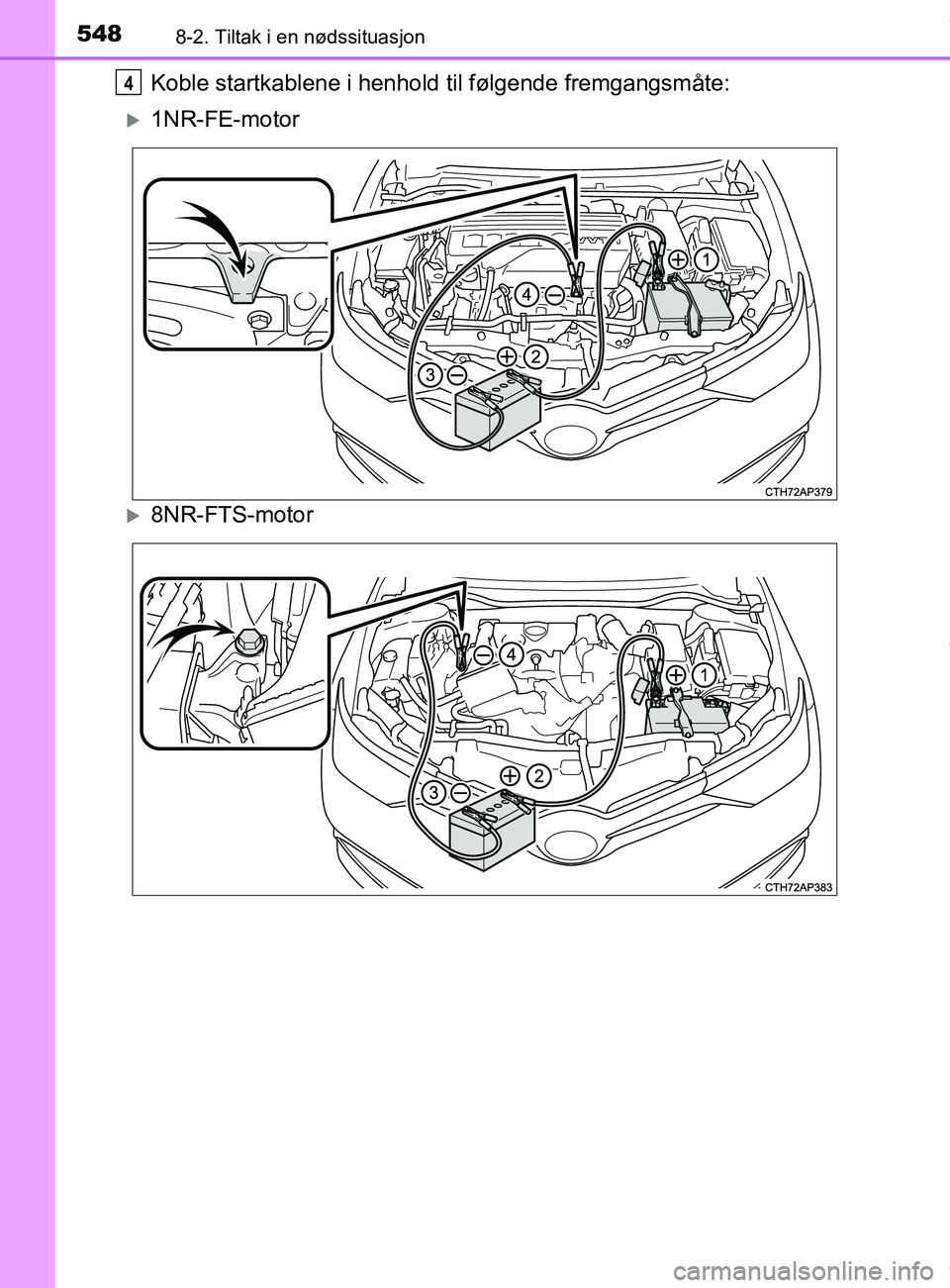 548 8-2. Tiltak i en nødssituasjon

4 Koble startkablene i henhold til følgende fremgangsmåte:

1NR-FE-motor

1
4
2
3

CTH72AP379

8NR-FTS-motor

4
1
2
3

CTH72AP383

carmanualsonline.info