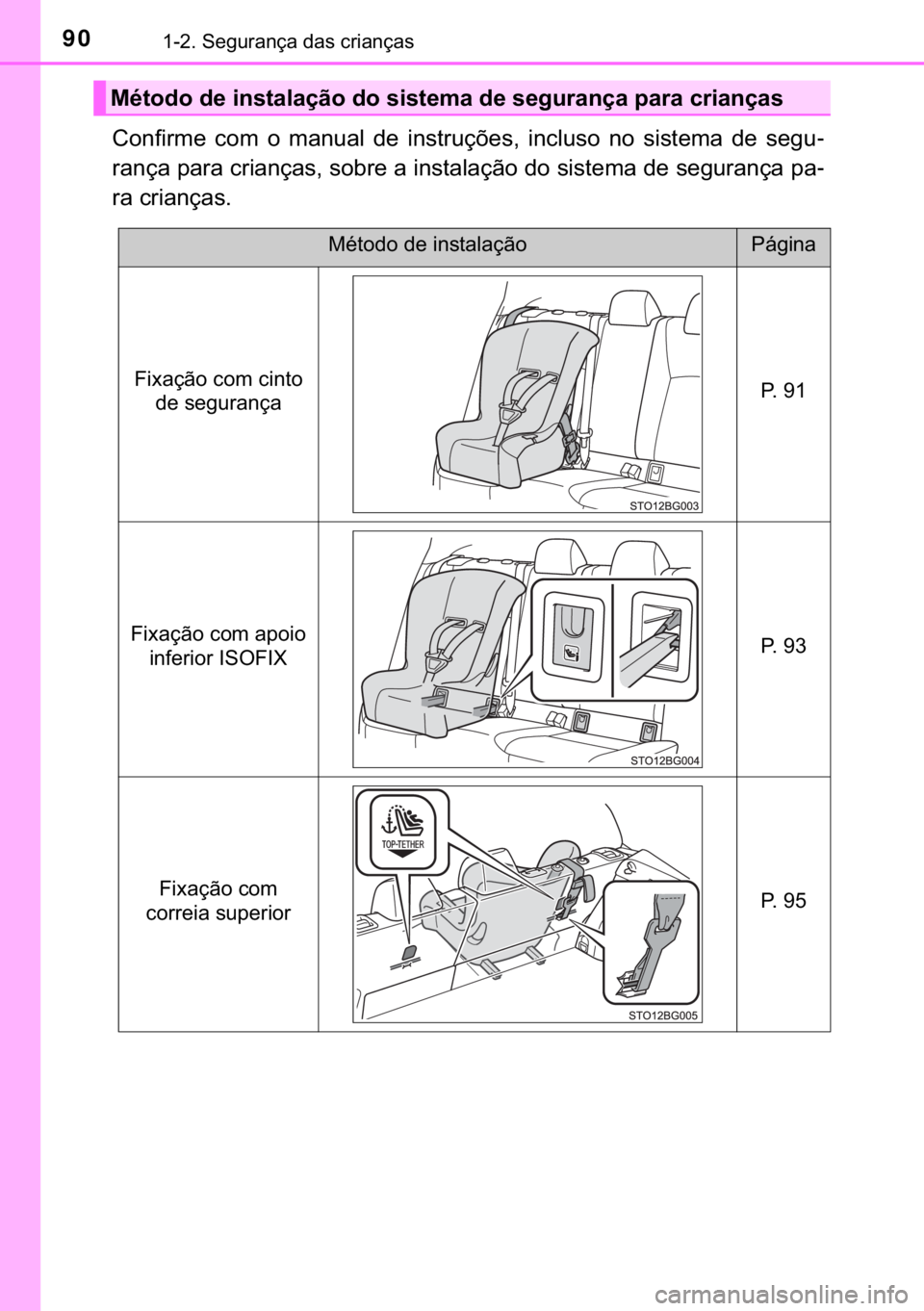 90 1-2. Segurança das crianças

Método de instalação do sistema de segurança para crianças

Confirme com o manual de instruções, incluso no sistema de segurança para crianças, sobre a instalação do sistema de segurança para crianças.

| Método de instalação | | Página |
|---|---|---|
| Fixação com cinto de segurança | STO12BG003 | P. 91 |
| Fixação com apoio inferior ISOFIX | STO12BG004 | P. 93 |
| Fixação com correia superior | TOP-TETHER STO12BG005 | P. 95 |

carmanualsonline.info