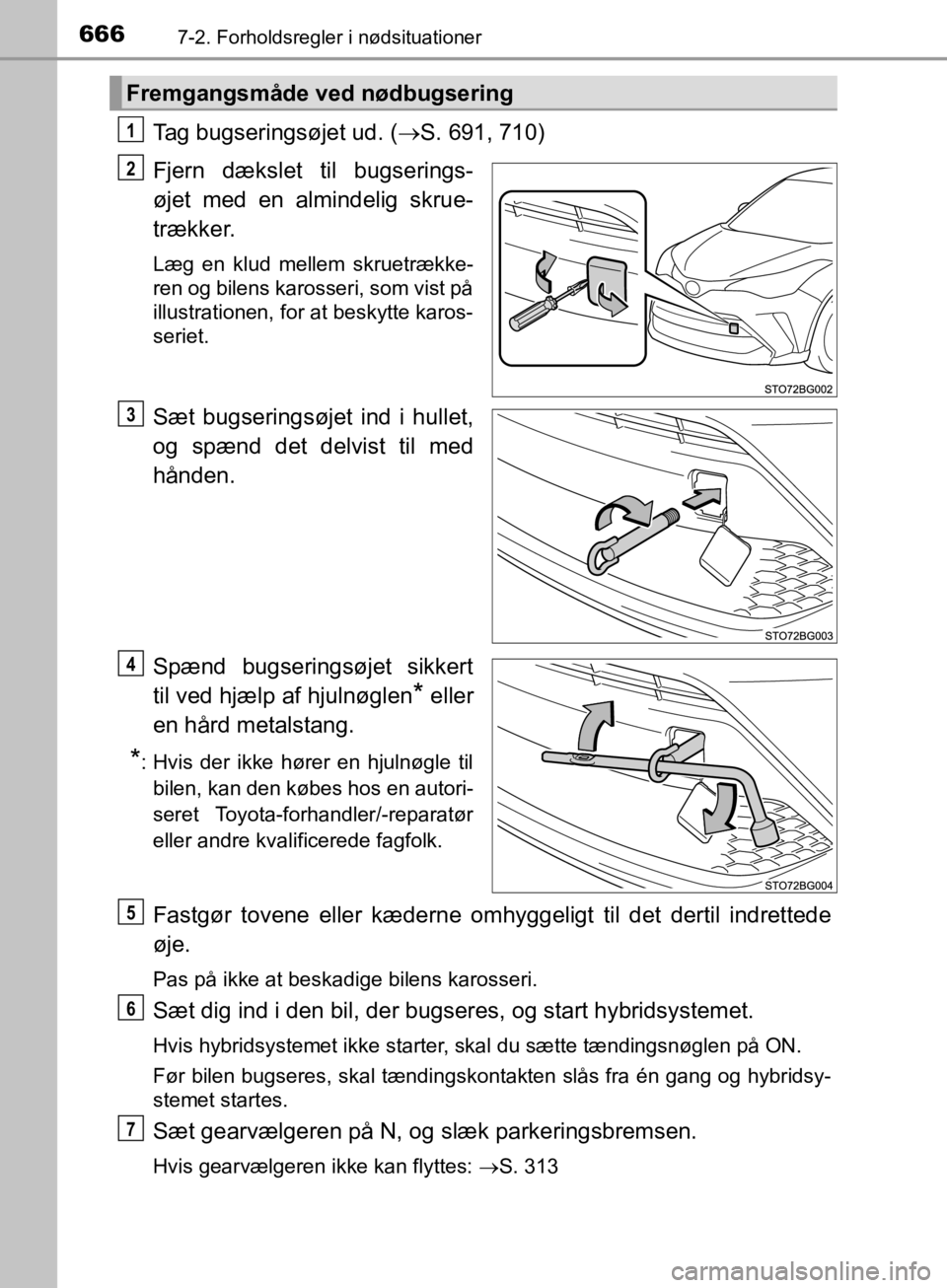 666 7-2. Forholdsregler i nødsituationer

Fremgangsmåde ved nødbugsering

1 Tag bugseringsøjet ud. ($\rightarrow$S. 691, 710)

2 Fjern dækslet til bugseringsøjet med en almindelig skruetrækker.

Læg en klud mellem skruetrækkeren og bilens karosseri, som vist på illustrationen, for at beskytte karosseriet.

STO72BG002

3 Sæt bugseringsøjet ind i hullet, og spænd det delvist til med hånden.

STO72BG003

4 Spænd bugseringsøjet sikkert til ved hjælp af hjulnøglen* eller en hård metalstang.

*: Hvis der ikke hører en hjulnøgle til bilen, kan den købes hos en autoriseret Toyota-forhandler/-reparatør eller andre kvalificerede fagfolk.

STO72BG004

5 Fastgør tovene eller kæderne omhyggeligt til det dertil indrettede øje.

Pas på ikke at beskadige bilens karosseri.

6 Sæt dig ind i den bil, der bugseres, og start hybridsystemet.

Hvis hybridsystemet ikke starter, skal du sætte tændingsnøglen på ON.

Før bilen bugseres, skal tændingskontakten slås fra én gang og hybridsystemet startes.

7 Sæt gearvælgeren på N, og slæk parkeringsbremsen.

Hvis gearvælgeren ikke kan flyttes: $\rightarrow$S. 313

carmanualsonline.info