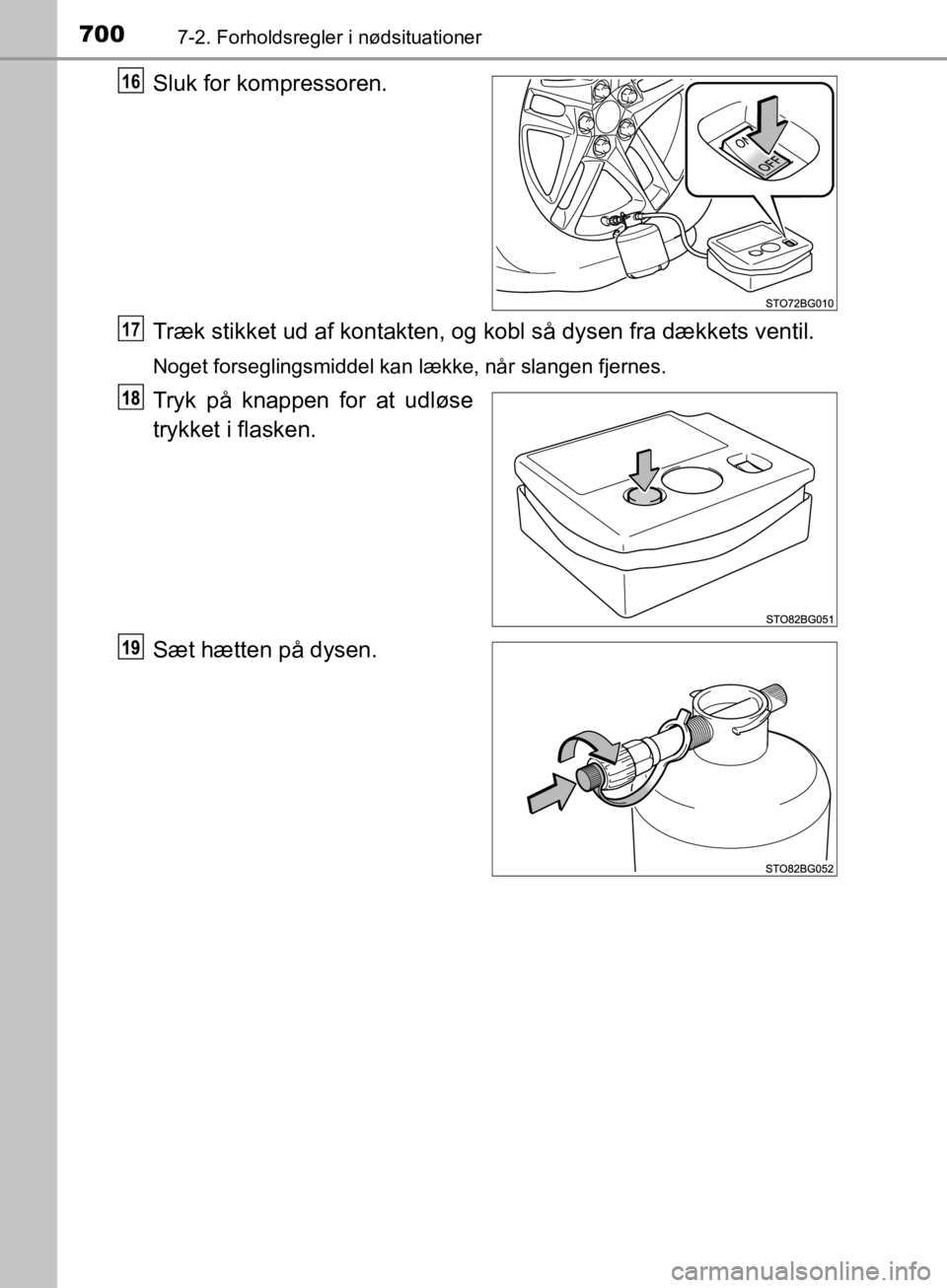 700 7-2. Forholdsregler i nødsituationer

16 Sluk for kompressoren.

ON
OFF

STO72BG010

17 Træk stikket ud af kontakten, og kobl så dysen fra dækkets ventil.

Noget forseglingsmiddel kan lække, når slangen fjernes.

18 Tryk på knappen for at udløse trykket i flasken.

STO82BG051

19 Sæt hætten på dysen.

STO82BG052

carmanualsonline.info