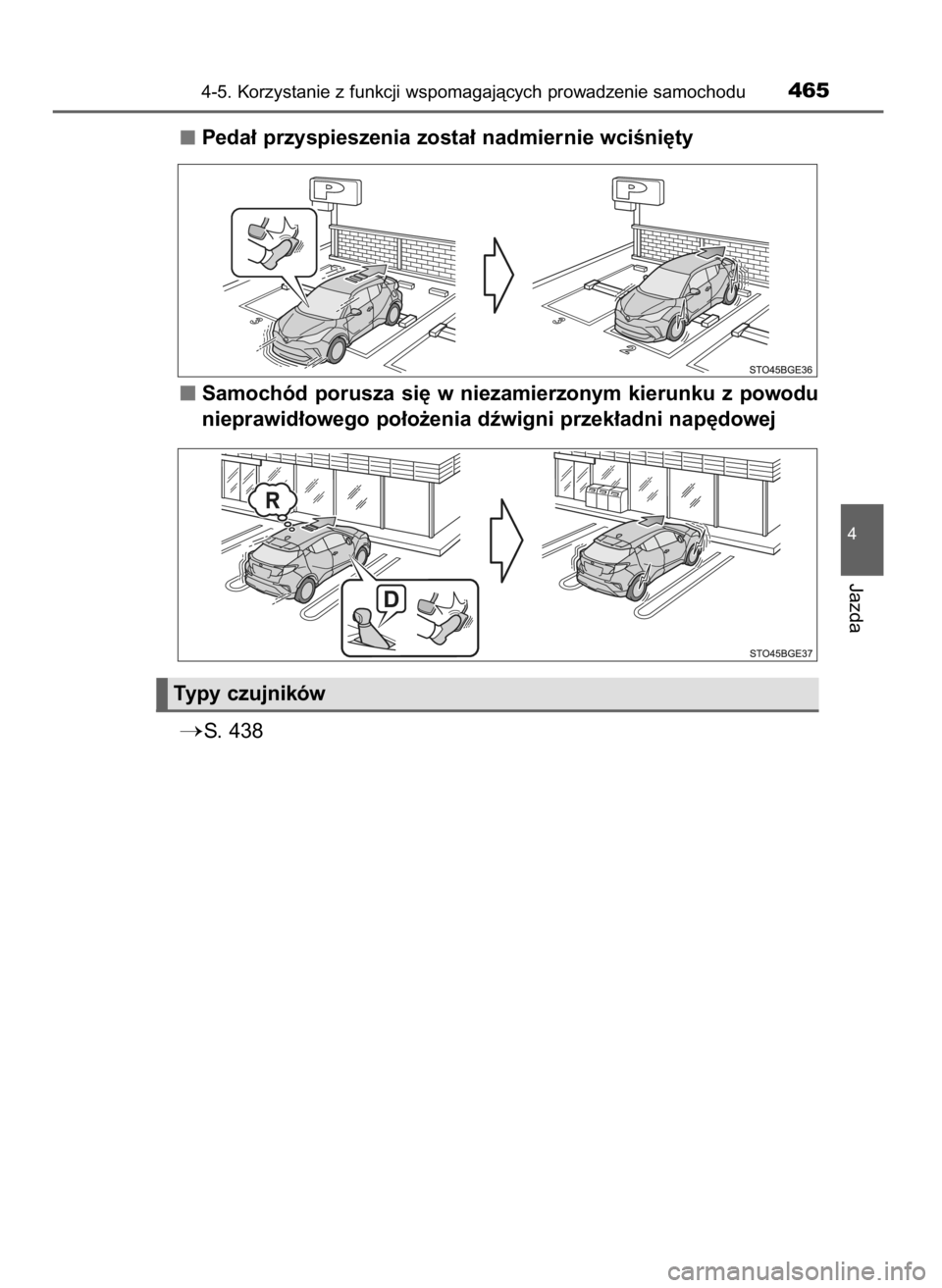 4-5. Korzystanie z funkcji wspomagających prowadzenie samochodu 465

■ Pedał przyspieszenia został nadmiernie wciśnięty

P

P

STO45BGE36

■ Samochód porusza się w niezamierzonym kierunku z powodu nieprawidłowego położenia dźwigni przekładni napędowej

R

D

STO45BGE37

Typy czujników

→S. 438

4

Jazda

carmanualsonline.info