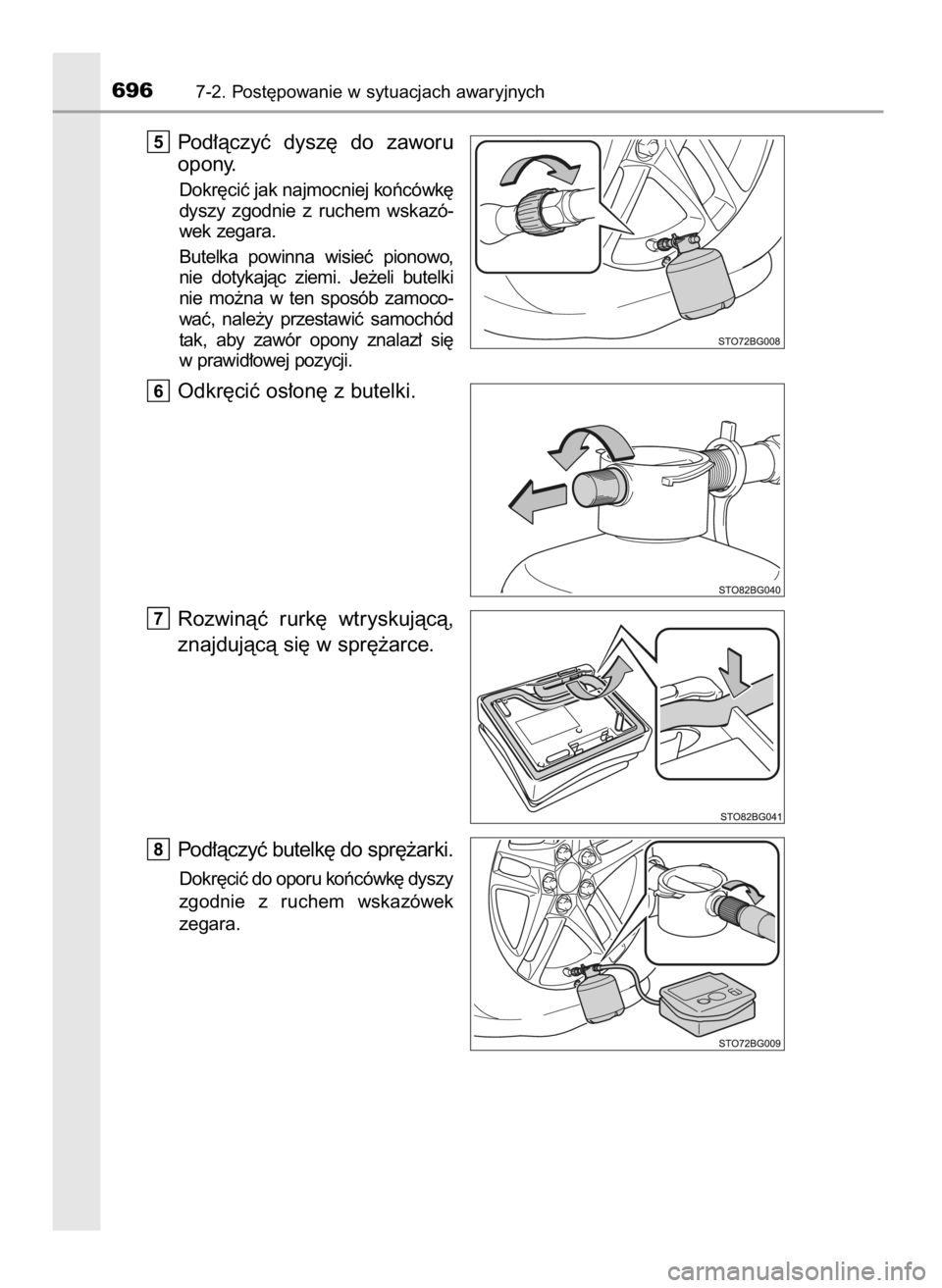 696 7-2. Postępowanie w sytuacjach awaryjnych

5 Podłączyć dyszę do zaworu opony.

Dokręcić jak najmocniej końcówkę dyszy zgodnie z ruchem wskazówek zegara.

Butelka powinna wisieć pionowo, nie dotykając ziemi. Jeżeli butelki nie można w ten sposób zamocować, należy przestawić samochód tak, aby zawór opony znalazł się w prawidłowej pozycji.

STO72BG008

6 Odkręcić osłonę z butelki.

STO82BG040

7 Rozwinąć rurkę wtryskującą, znajdującą się w sprężarce.

STO82BG041

8 Podłączyć butelkę do sprężarki.

Dokręcić do oporu końcówkę dyszy zgodnie z ruchem wskazówek zegara.

STO72BG009

carmanualsonline.info