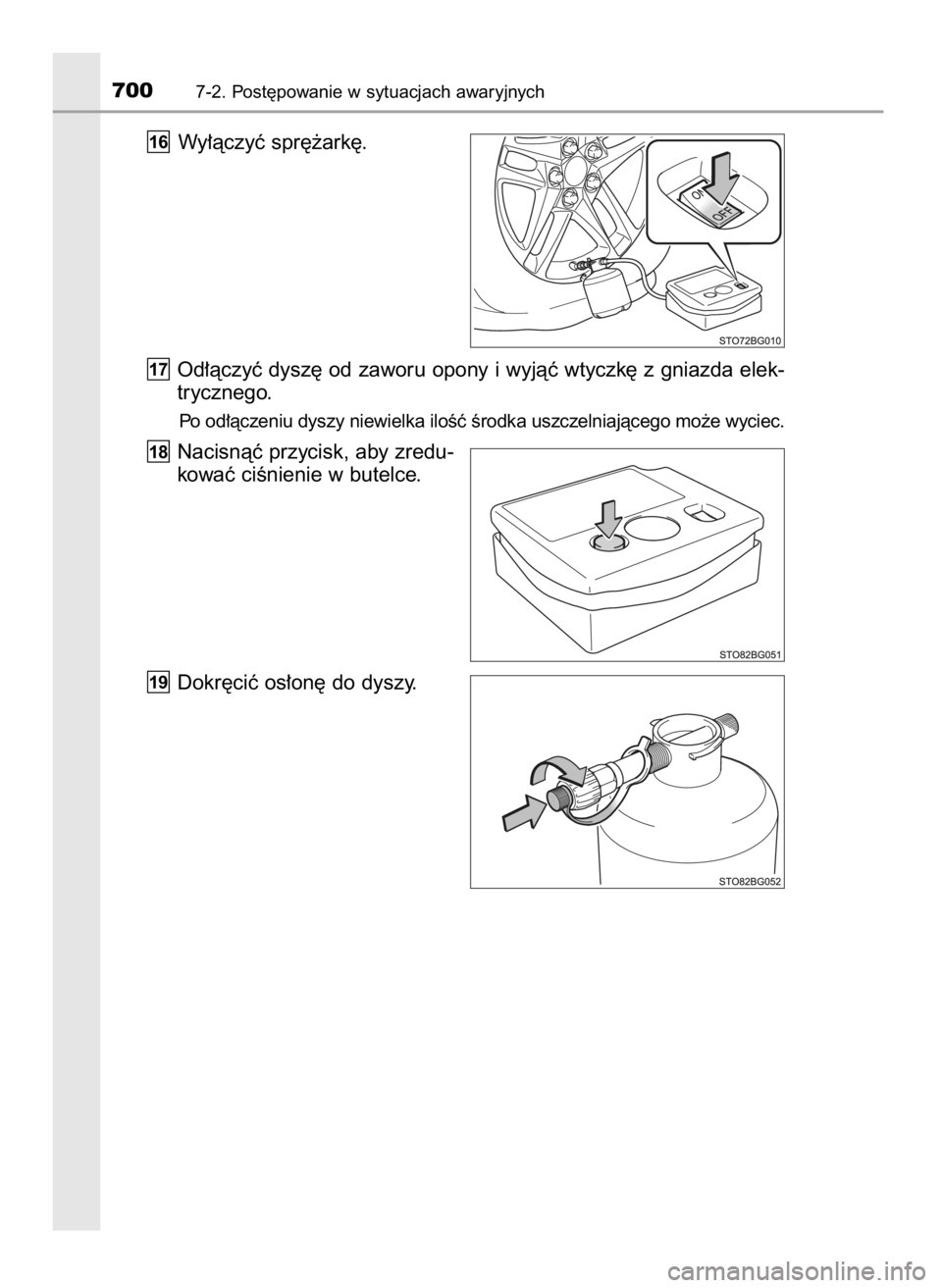 700 7-2. Postępowanie w sytuacjach awaryjnych

16 Wyłączyć sprężarkę.

ON
OFF
STO72BG010

17 Odłączyć dyszę od zaworu opony i wyjąć wtyczkę z gniazda elektrycznego.

Po odłączeniu dyszy niewielka ilość środka uszczelniającego może wyciec.

18 Nacisnąć przycisk, aby zredukować ciśnienie w butelce.

STO82BG051

19 Dokręcić osłonę do dyszy.

STO82BG052

carmanualsonline.info