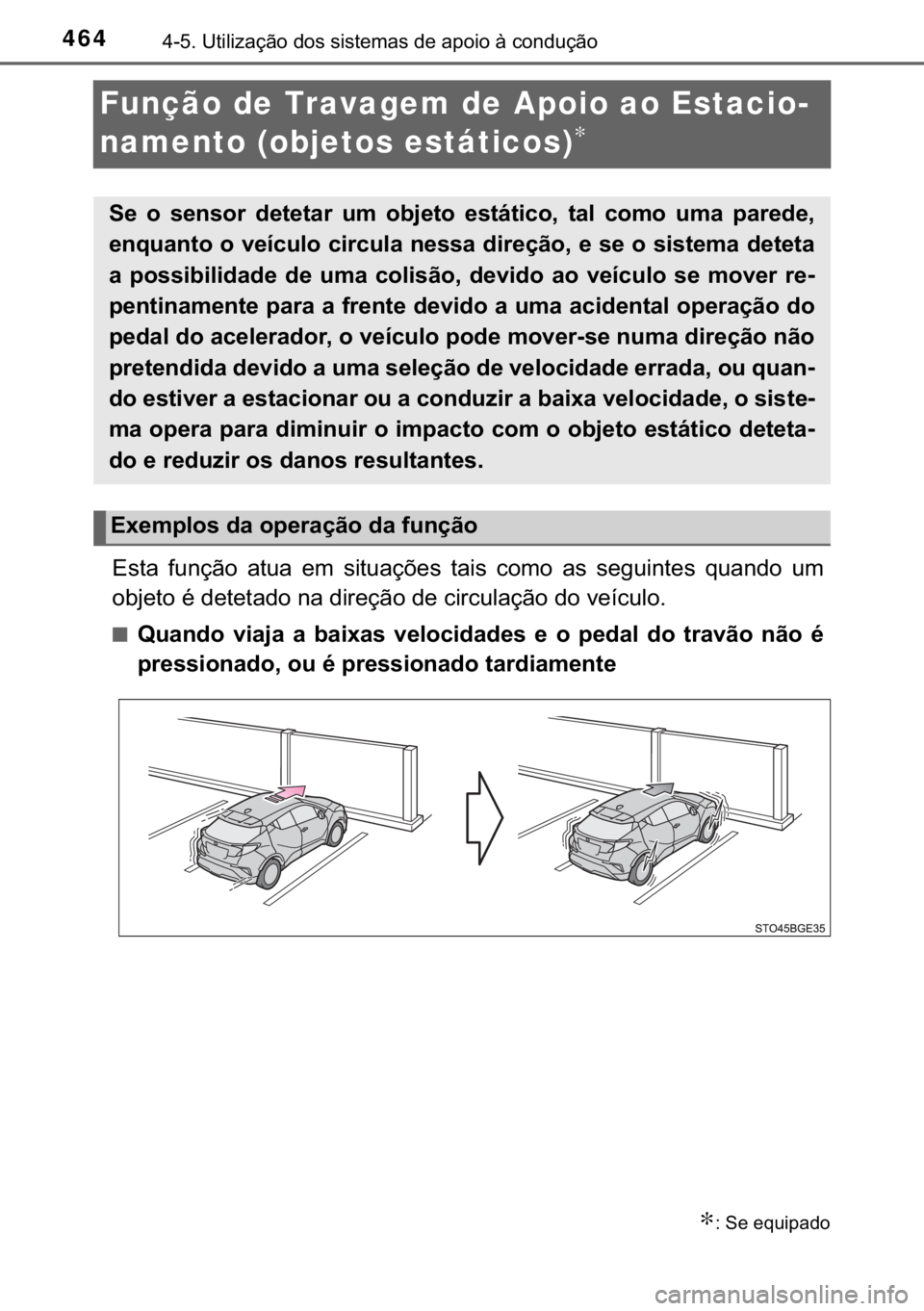 464 4-5. Utilização dos sistemas de apoio à condução

Função de Travagem de Apoio ao Estacionamento (objetos estáticos)*

Se o sensor detetar um objeto estático, tal como uma parede, enquanto o veículo circula nessa direção, e se o sistema deteta a possibilidade de uma colisão, devido ao veículo se mover repentinamente para a frente devido a uma acidental operação do pedal do acelerador, o veículo pode mover-se numa direção não pretendida devido a uma seleção de velocidade errada, ou quando estiver a estacionar ou a conduzir a baixa velocidade, o sistema opera para diminuir o impacto com o objeto estático detetado e reduzir os danos resultantes.

Exemplos da operação da função

Esta função atua em situações tais como as seguintes quando um objeto é detetado na direção de circulação do veículo.

■ Quando viaja a baixas velocidades e o pedal do travão não é pressionado, ou é pressionado tardiamente

STO45BGE35

*: Se equipado

carmanualsonline.info