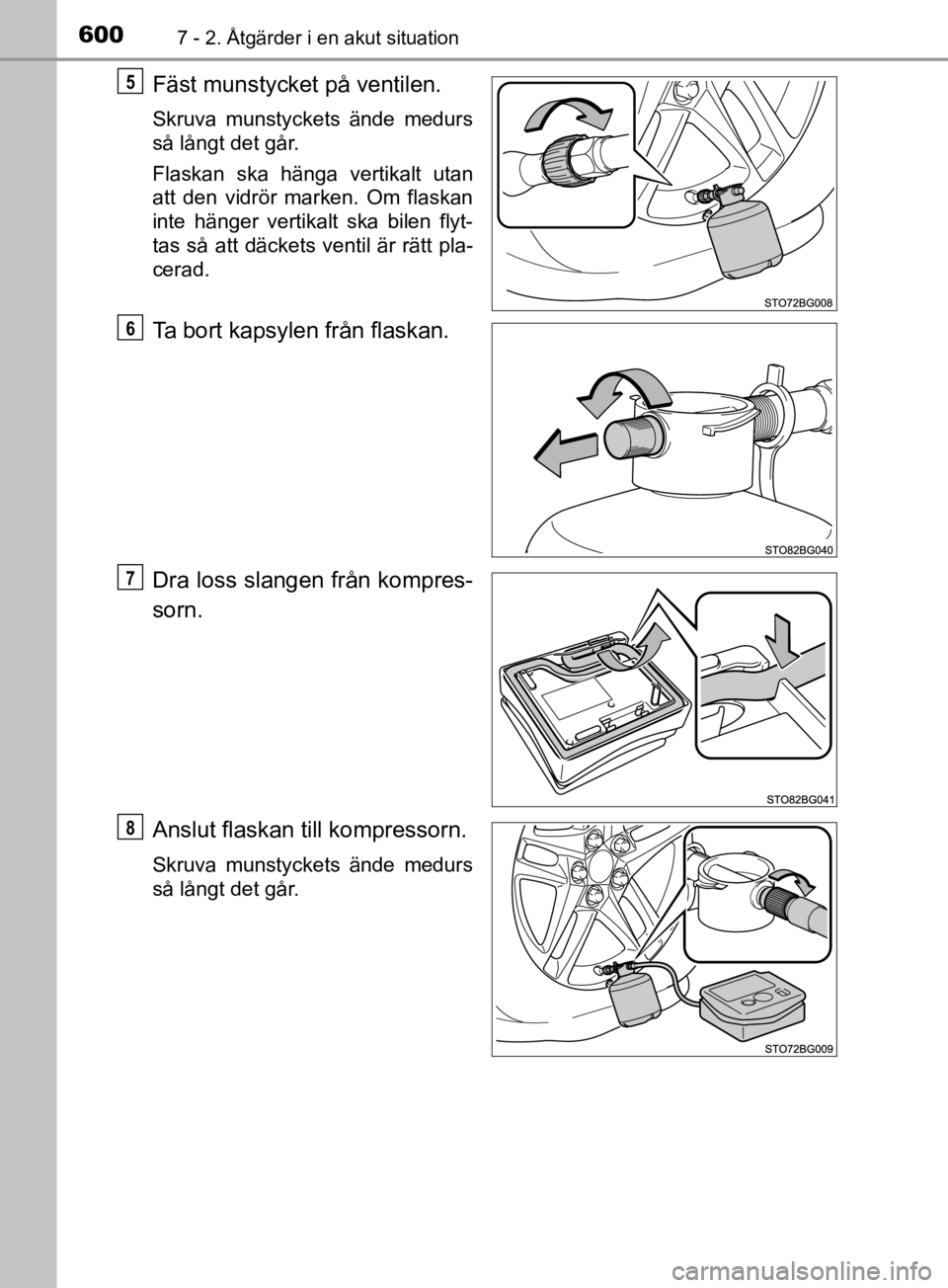 600 7 - 2. Åtgärder i en akut situation

5 Fäst munstycket på ventilen.

Skruva munstyckets ände medurs så långt det går.

Flaskan ska hänga vertikalt utan att den vidrör marken. Om flaskan inte hänger vertikalt ska bilen flyttas så att däckets ventil är rätt placerad.

STO72BG008

6 Ta bort kapsylen från flaskan.

STO82BG040

7 Dra loss slangen från kompressorn.

STO82BG041

8 Anslut flaskan till kompressorn.

Skruva munstyckets ände medurs så långt det går.

STO72BG009

carmanualsonline.info