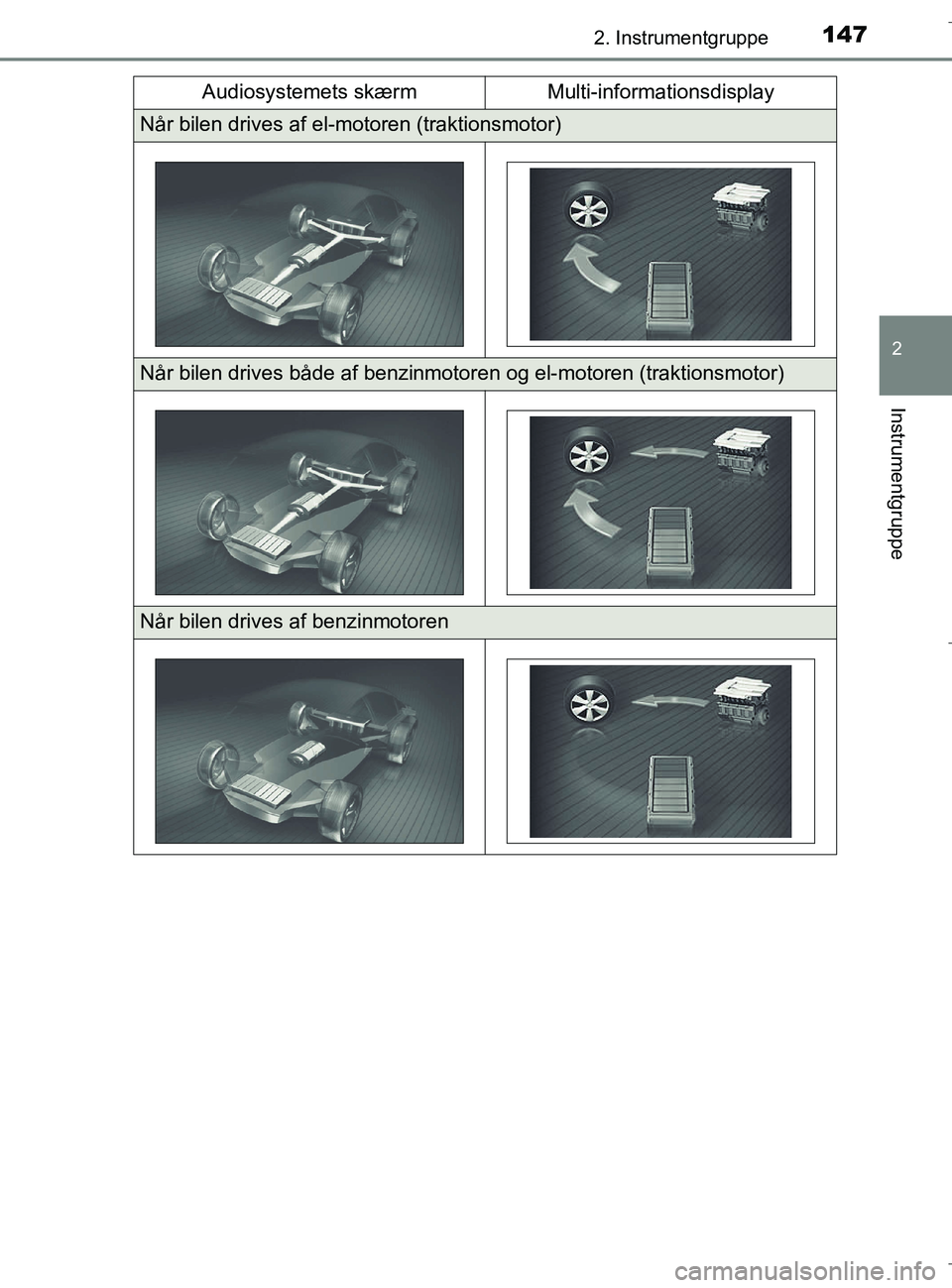 2. Instrumentgruppe 147

| Audiosystemets skærm | Multi-informationsdisplay |
|---|---|
| Når bilen drives af el-motoren (traktionsmotor) | |
| | |
| Når bilen drives både af benzinmotoren og el-motoren (traktionsmotor) | |
| | |
| Når bilen drives af benzinmotoren | |
| | |

2

Instrumentgruppe

carmanualsonline.info