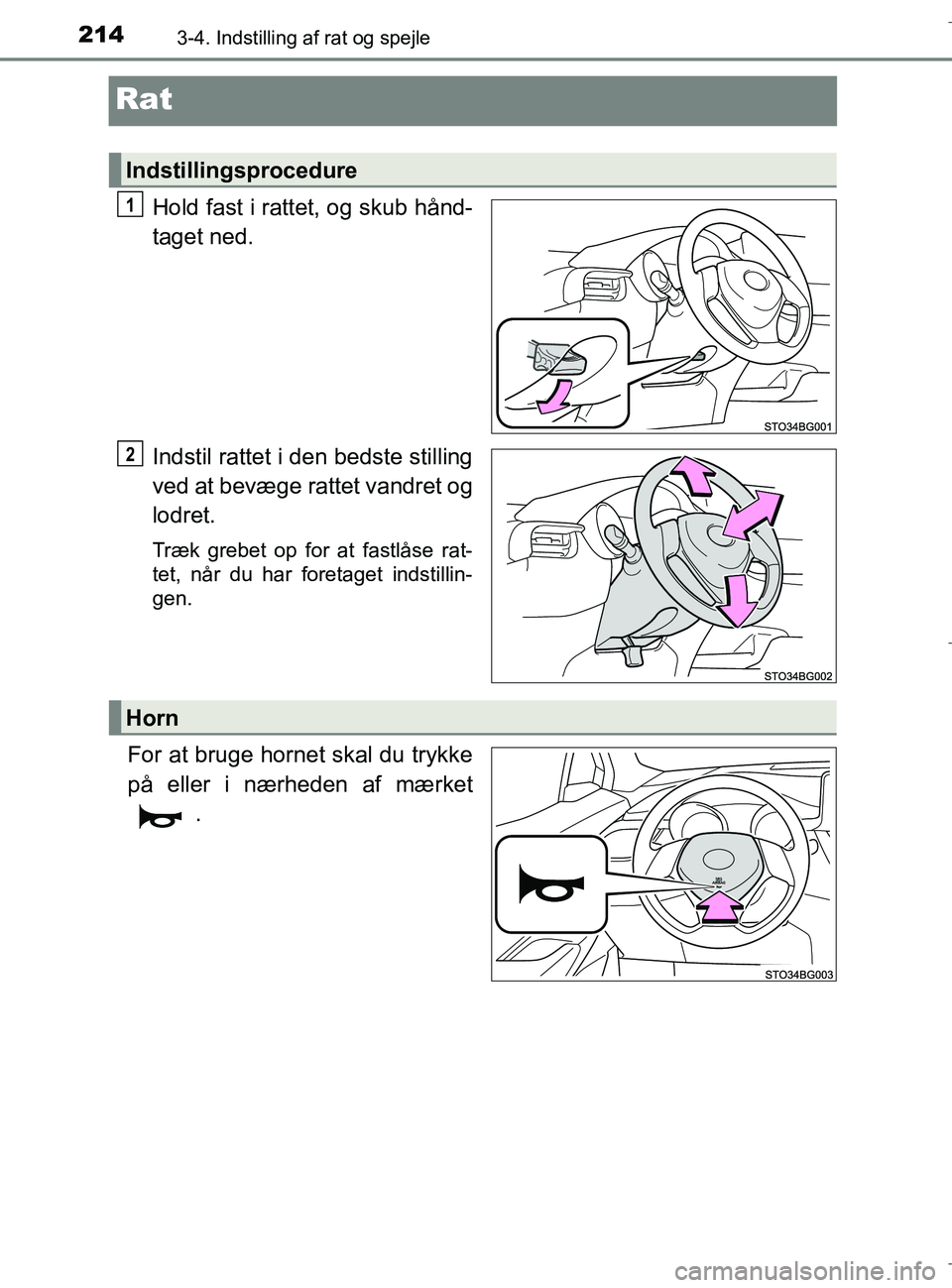 214 3-4. Indstilling af rat og spejle

Rat

Indstillingsprocedure

1 Hold fast i rattet, og skub håndtaget ned.

STO34BG001

2 Indstil rattet i den bedste stilling ved at bevæge rattet vandret og lodret.

Træk grebet op for at fastlåse rattet, når du har foretaget indstillingen.

STO34BG002

Horn

For at bruge hornet skal du trykke på eller i nærheden af mærket .

STO34BG003

carmanualsonline.info