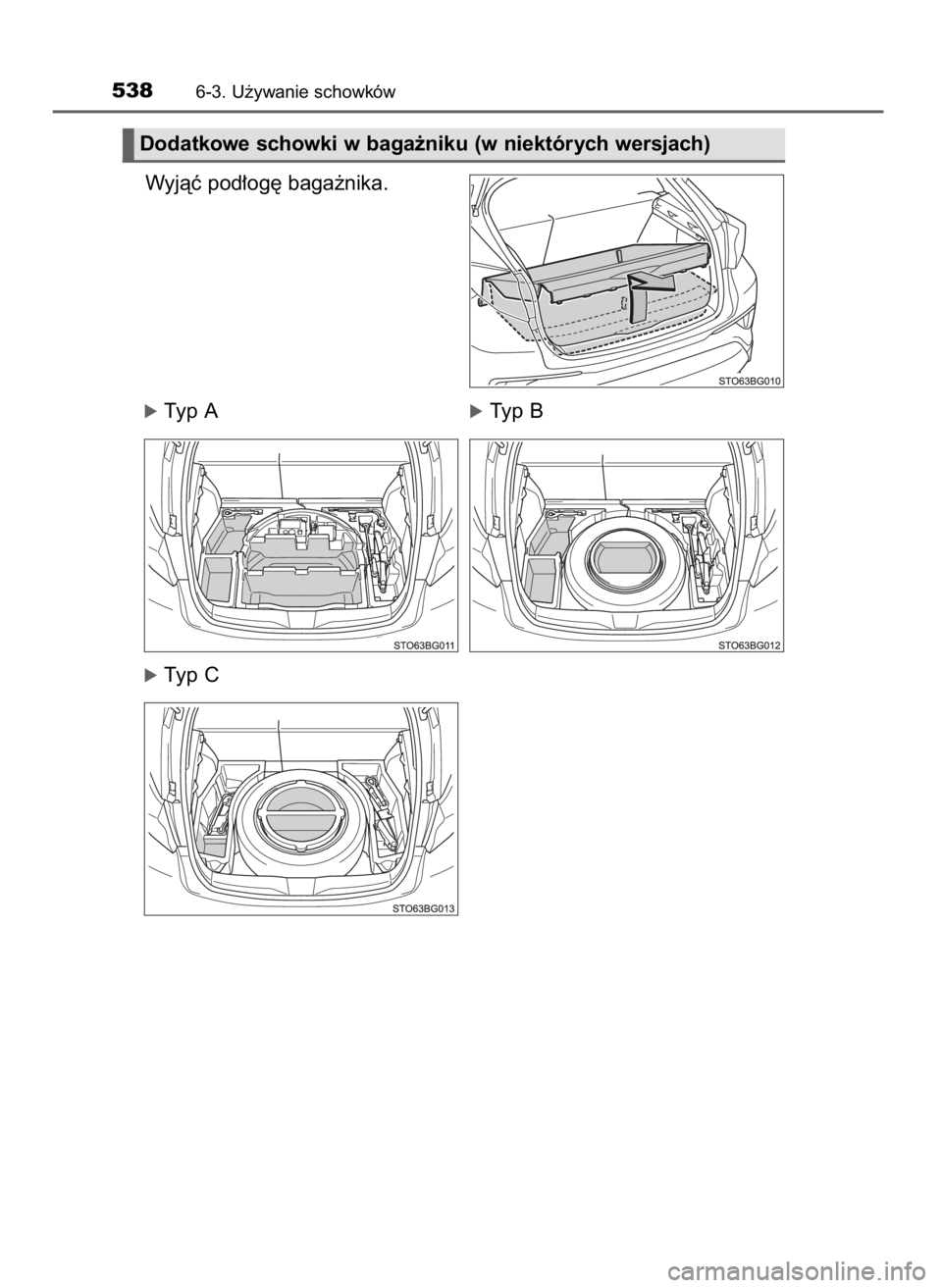 538 6-3. Używanie schowków

Dodatkowe schowki w bagażniku (w niektórych wersjach)

Wyjąć podłogę bagażnika.

STO63BG010

Typ A

STO63BG011

Typ B

STO63BG012

Typ C

STO63BG013

carmanualsonline.info