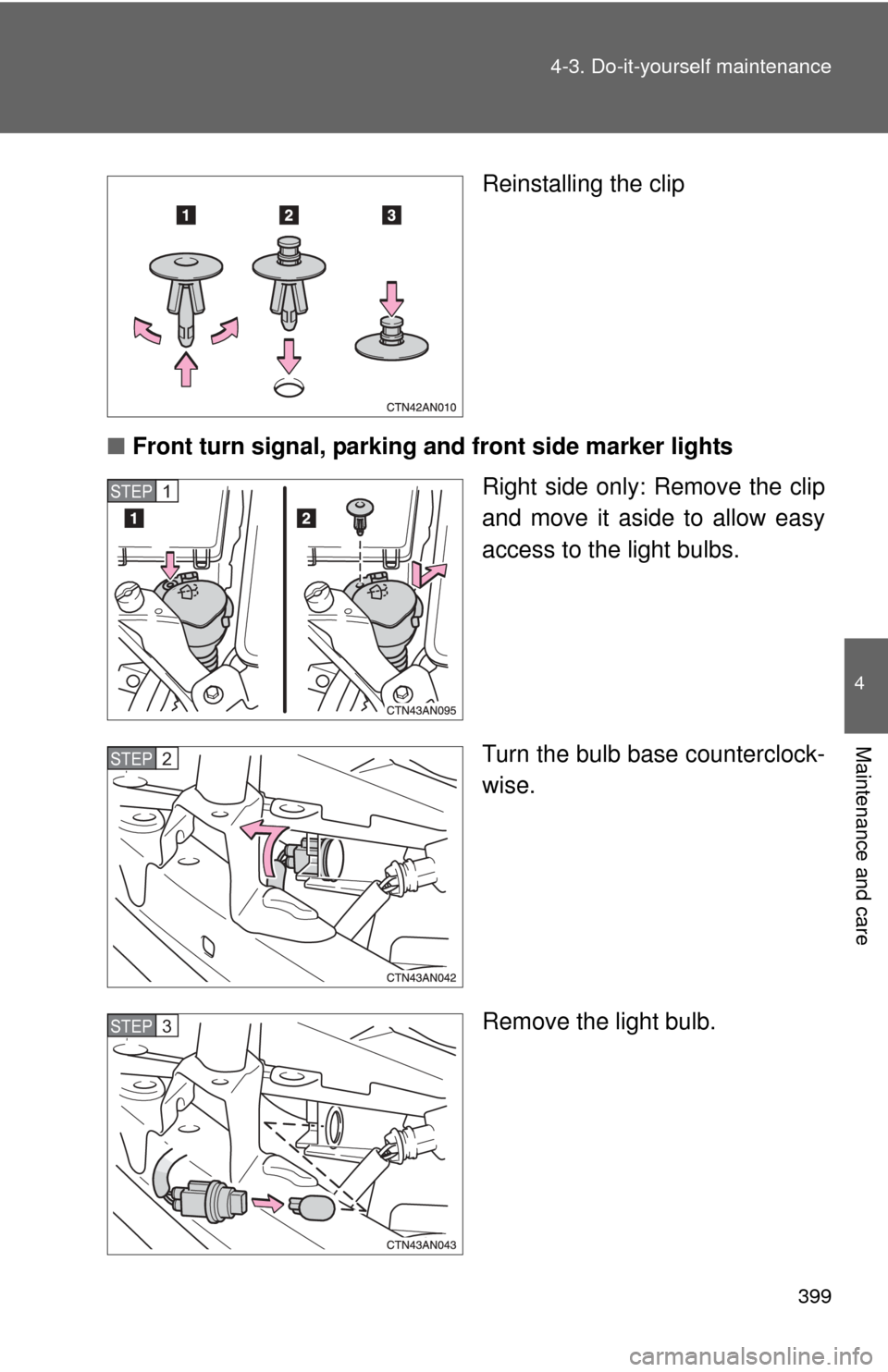 4-3. Do-it-yourself maintenance

1 2 3

CTN42AN010

Reinstalling the clip

■ Front turn signal, parking and front side marker lights

STEP 1

1 2

CTN43AN095

Right side only: Remove the clip and move it aside to allow easy access to the light bulbs.

STEP 2

CTN43AN042

Turn the bulb base counterclockwise.

STEP 3

CTN43AN043

Remove the light bulb.

4

Maintenance and care

399

carmanualsonline.info