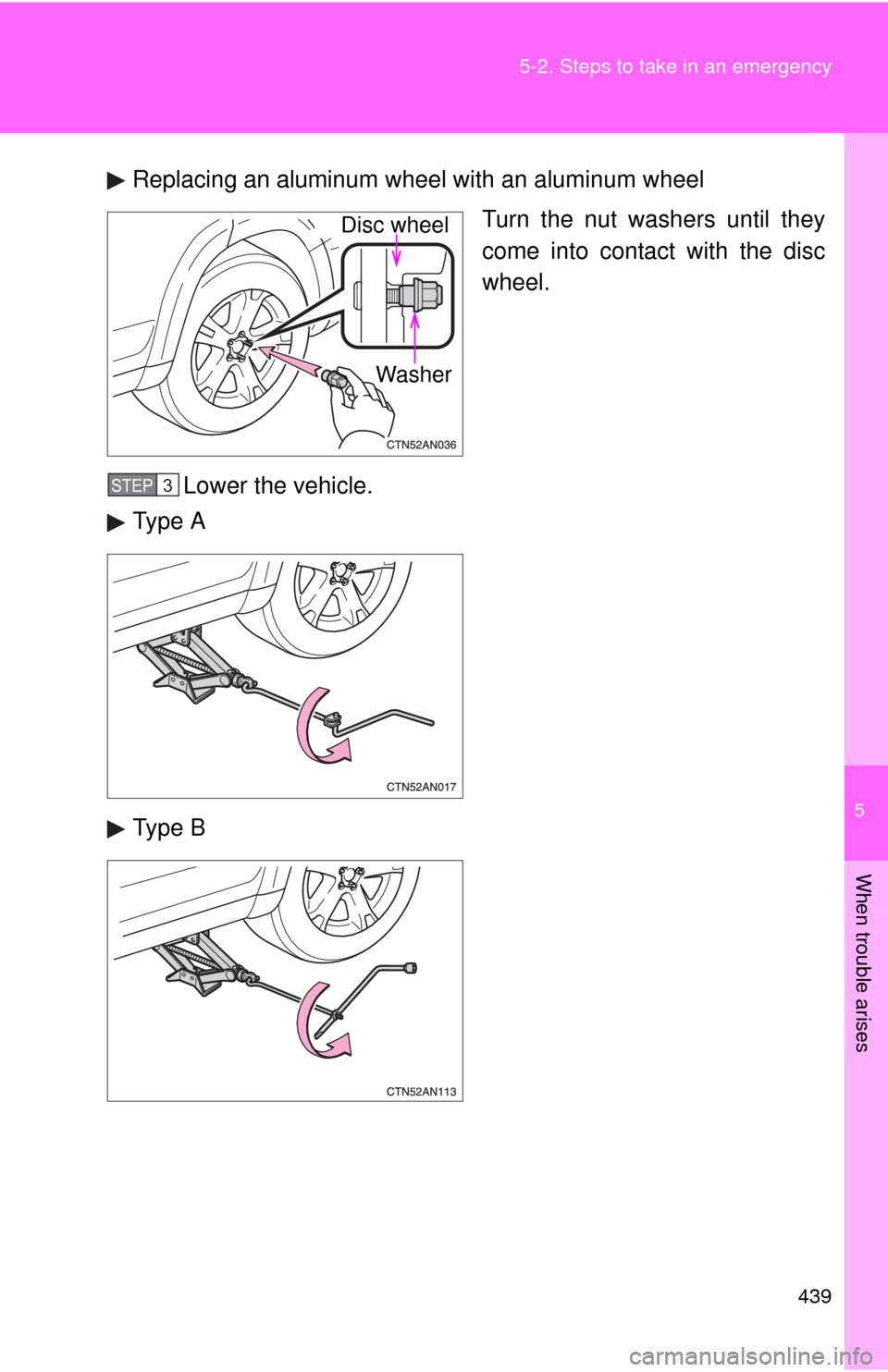 5-2. Steps to take in an emergency

▶ Replacing an aluminum wheel with an aluminum wheel

Disc wheel

Washer

CTN52AN036

Turn the nut washers until they come into contact with the disc wheel.

STEP 3 Lower the vehicle.

▶ Type A

CTN52AN017

▶ Type B

CTN52AN113

5

When trouble arises

439

carmanualsonline.info