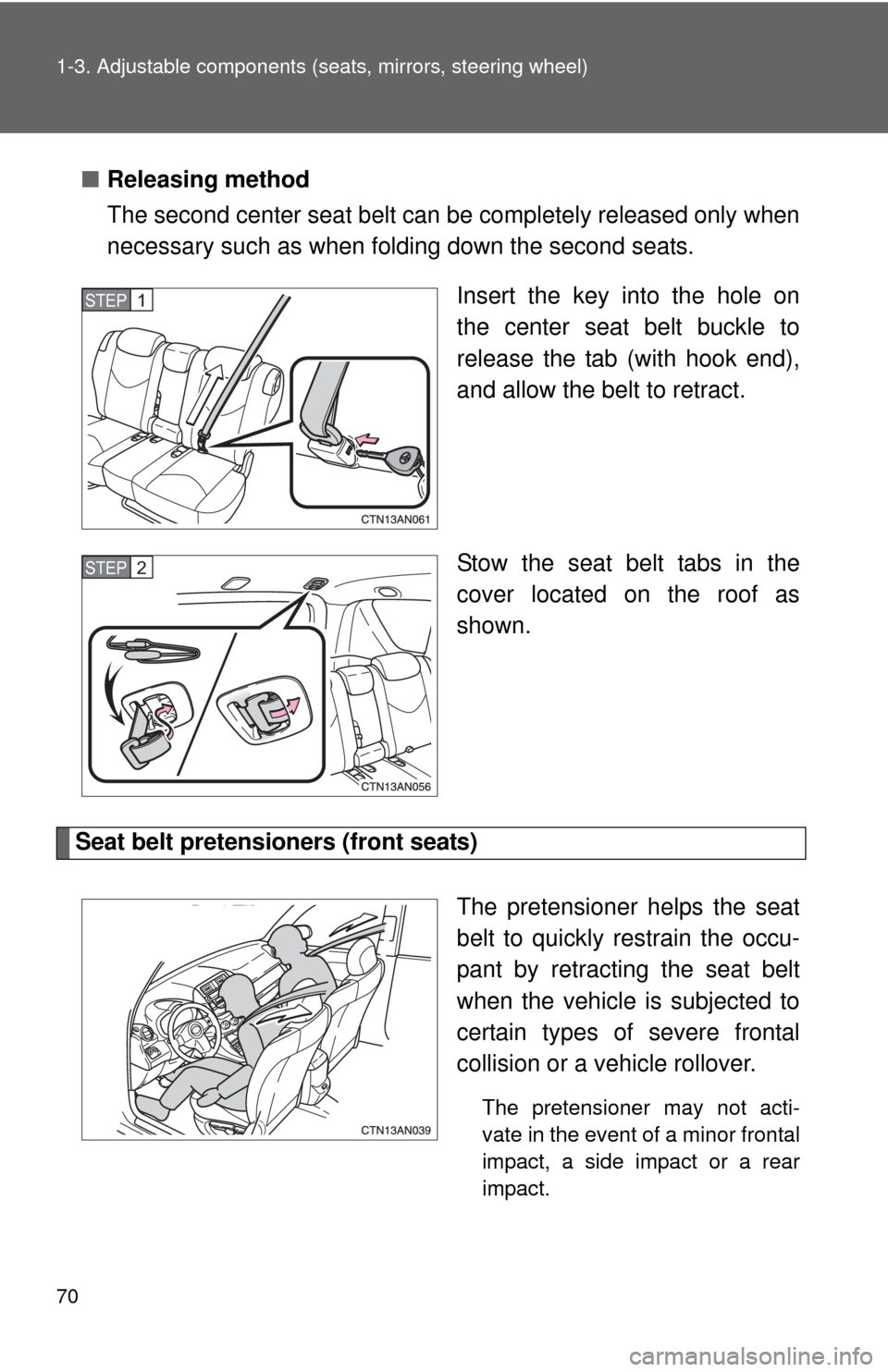 1-3. Adjustable components (seats, mirrors, steering wheel)

■ Releasing method

The second center seat belt can be completely released only when necessary such as when folding down the second seats.

STEP 1

CTN13AN061

Insert the key into the hole on the center seat belt buckle to release the tab (with hook end), and allow the belt to retract.

STEP 2

CTN13AN056

Stow the seat belt tabs in the cover located on the roof as shown.

Seat belt pretensioners (front seats)

CTN13AN039

The pretensioner helps the seat belt to quickly restrain the occupant by retracting the seat belt when the vehicle is subjected to certain types of severe frontal collision or a vehicle rollover.

The pretensioner may not activate in the event of a minor frontal impact, a side impact or a rear impact.

70

carmanualsonline.info