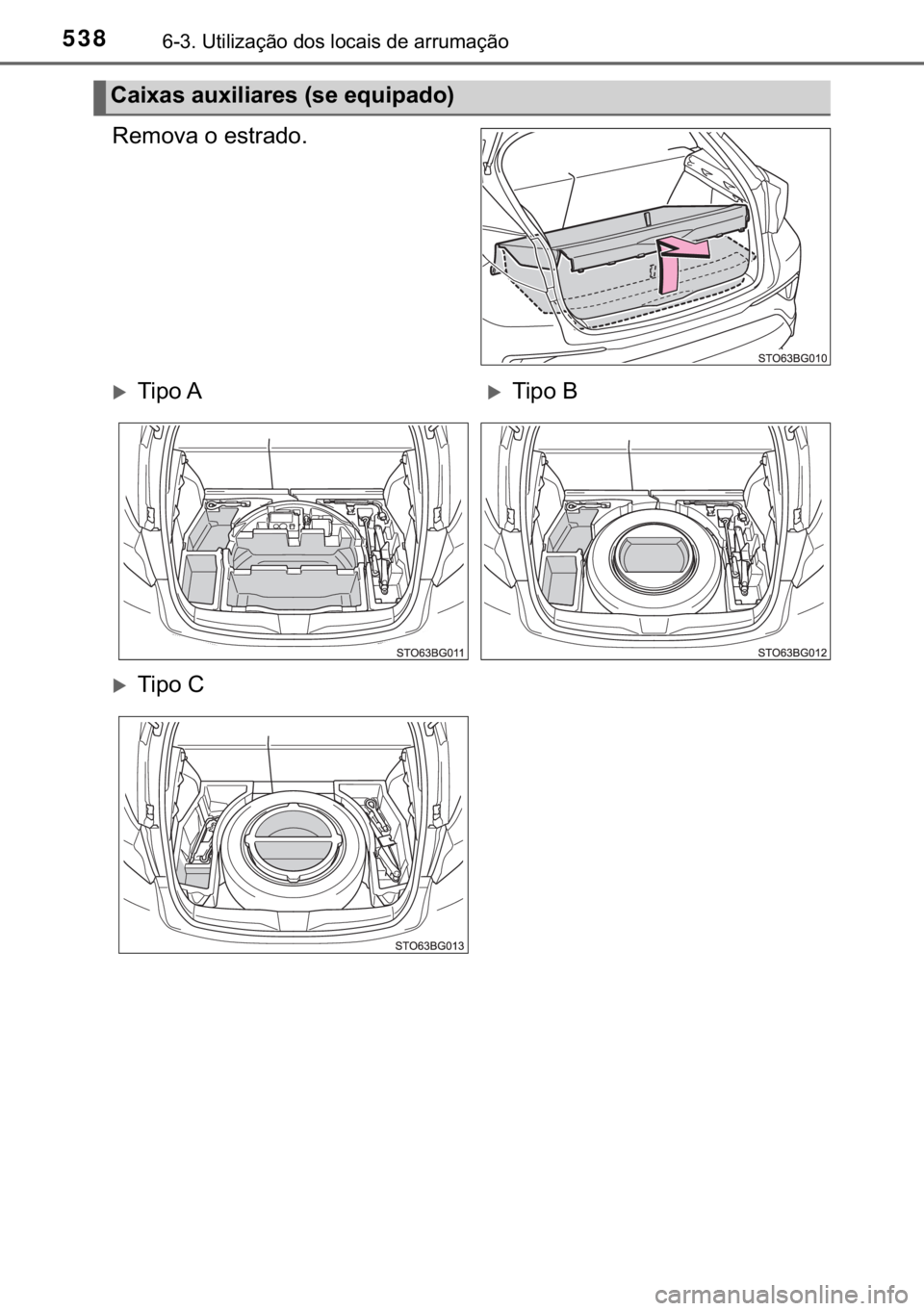 538 6-3. Utilização dos locais de arrumação

Caixas auxiliares (se equipado)

Remova o estrado.

STO63BG010

Tipo A

STO63BG011

Tipo B

STO63BG012

Tipo C

STO63BG013

carmanualsonline.info