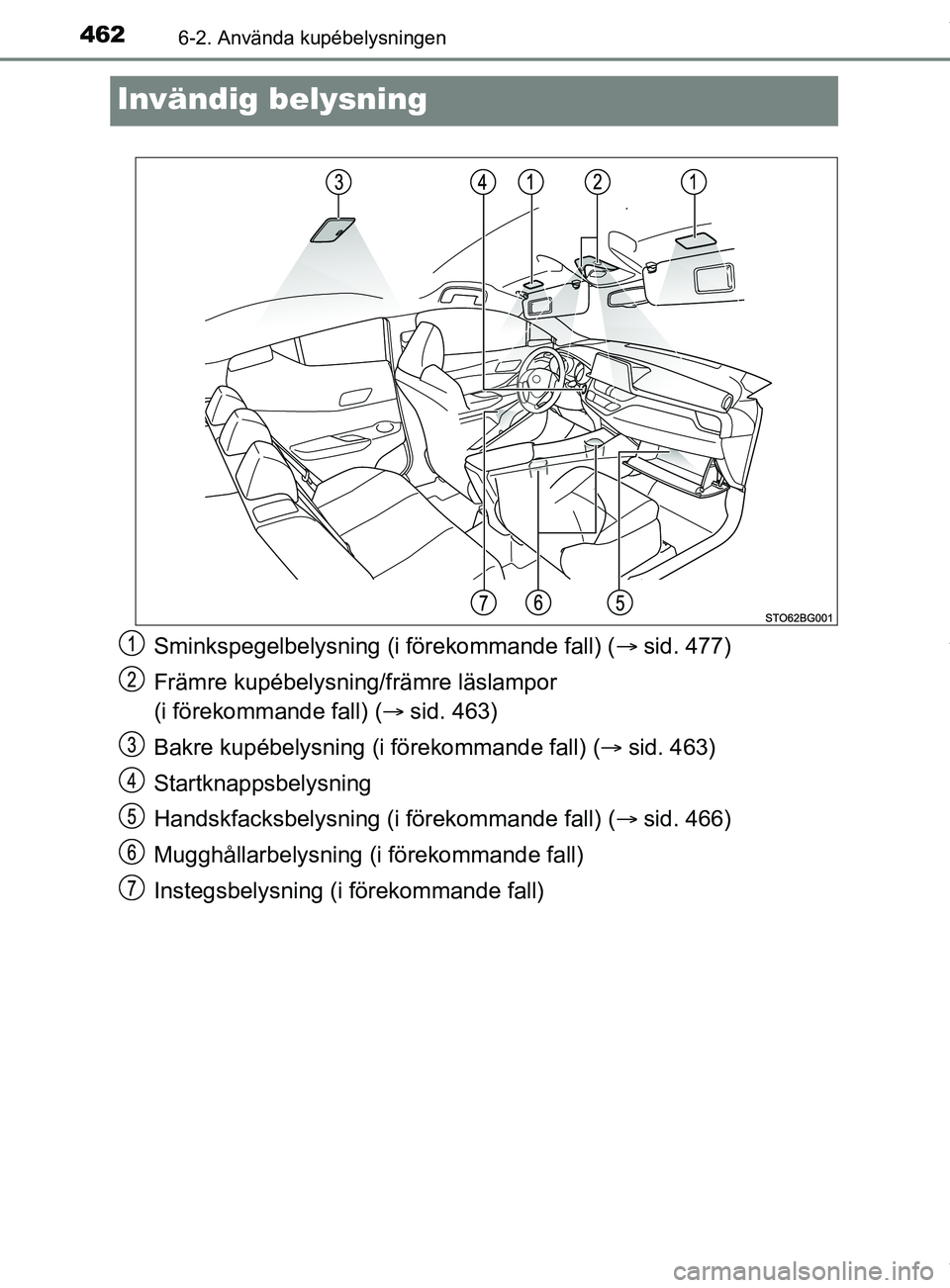 462 6-2. Använda kupébelysningen

Invändig belysning

3 4 1 2 1

7 6 5

STO62BG001

1 Sminkspegelbelysning (i förekommande fall) (→ sid. 477)

2 Främre kupébelysning/främre läslampor (i förekommande fall) (→ sid. 463)

3 Bakre kupébelysning (i förekommande fall) (→ sid. 463)

4 Startknappsbelysning

5 Handskfacksbelysning (i förekommande fall) (→ sid. 466)

6 Mugghållarbelysning (i förekommande fall)

7 Instegsbelysning (i förekommande fall)

carmanualsonline.info