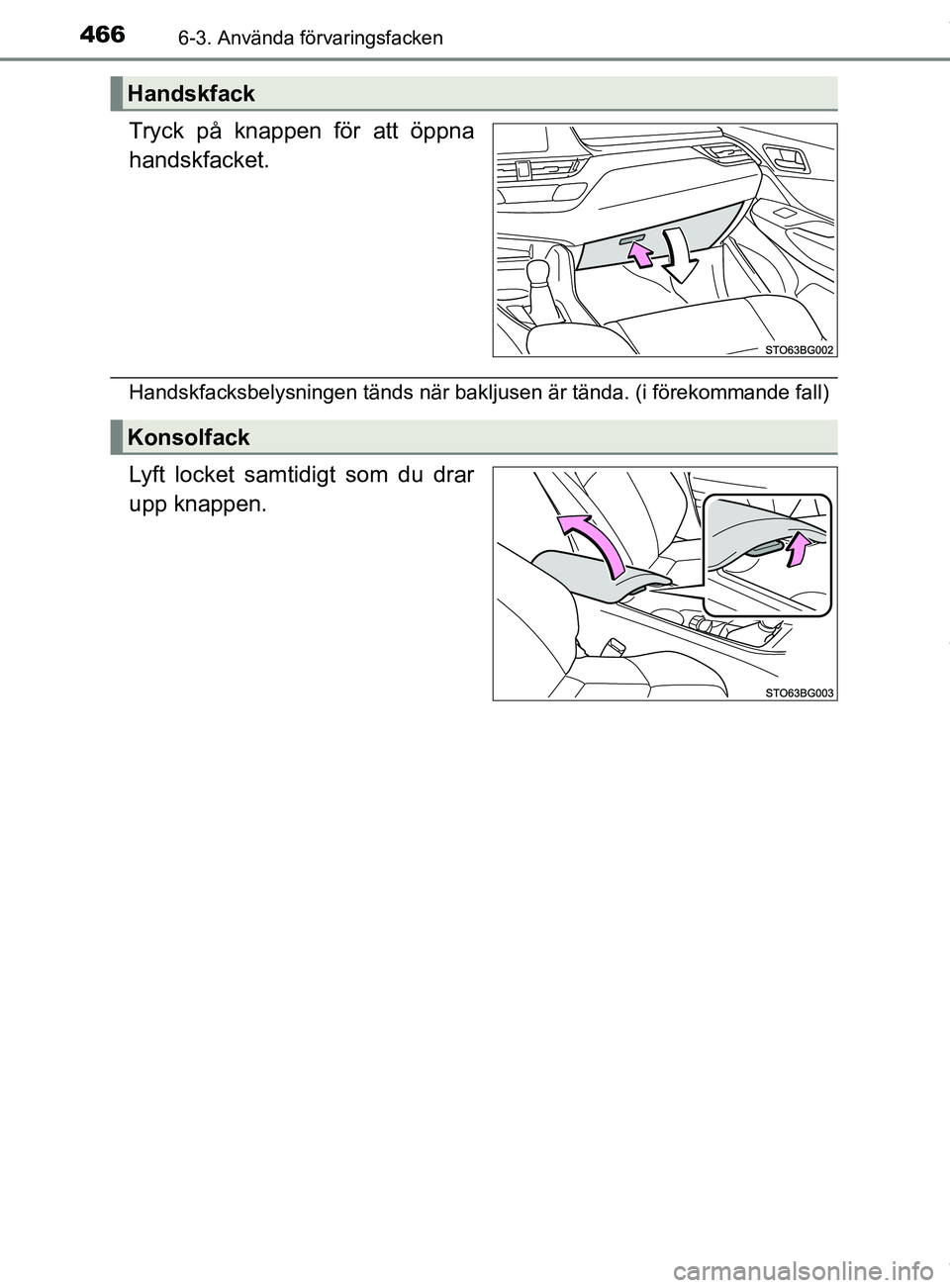 466 6-3. Använda förvaringsfacken

Handskfack

Tryck på knappen för att öppna handskfacket.

STO63BG002

Handskfacksbelysningen tänds när bakljusen är tända. (i förekommande fall)

Konsolfack

Lyft locket samtidigt som du drar upp knappen.

STO63BG003

carmanualsonline.info