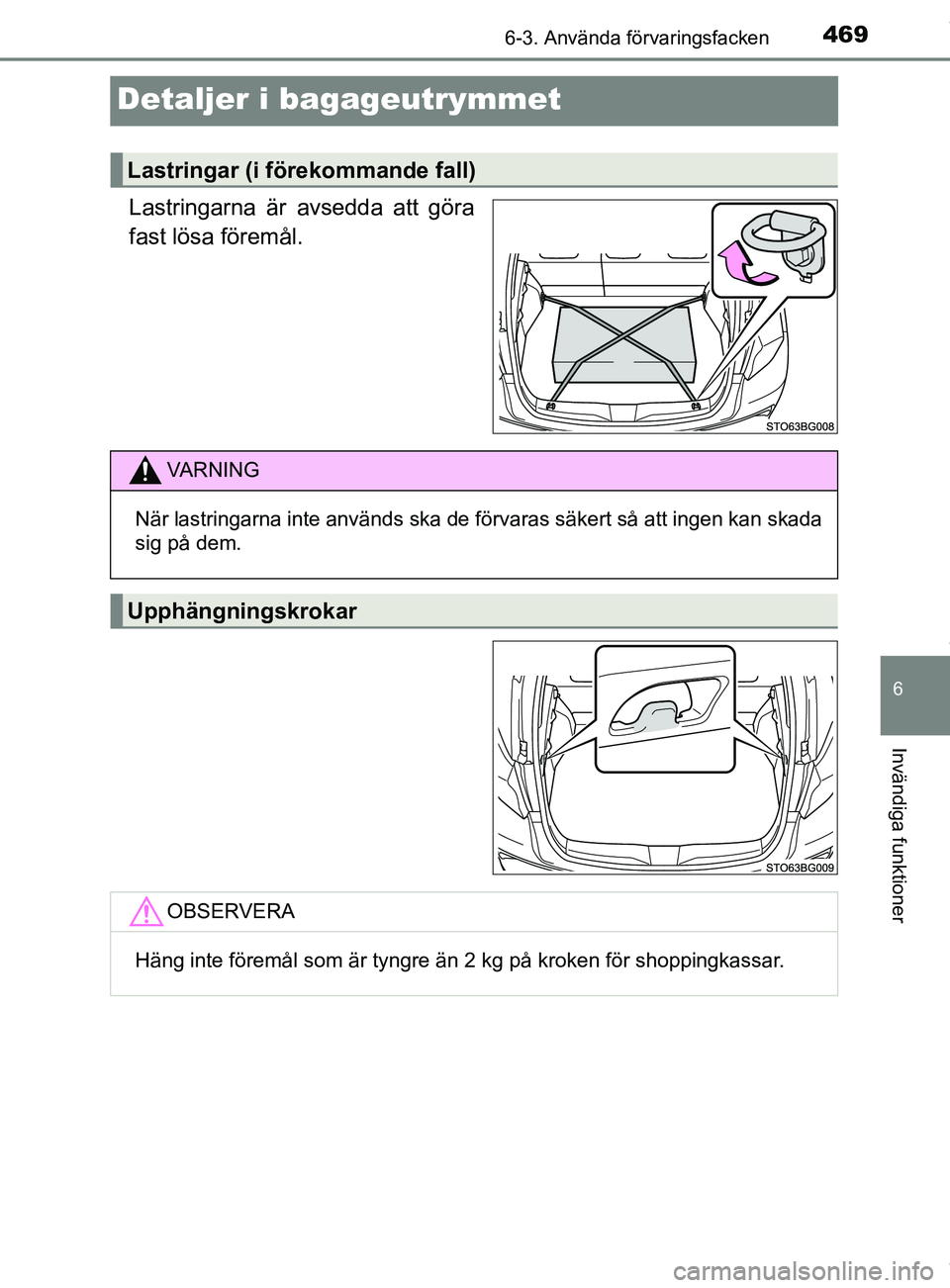 6-3. Använda förvaringsfacken 469

Detaljer i bagageutrymmet

Lastringar (i förekommande fall)

Lastringarna är avsedda att göra fast lösa föremål.

STO63BG008

VARNING

När lastringarna inte används ska de förvaras säkert så att ingen kan skada sig på dem.

Upphängningskrokar

STO63BG009

OBSERVERA

Häng inte föremål som är tyngre än 2 kg på kroken för shoppingkassar.

6

Invändiga funktioner

carmanualsonline.info