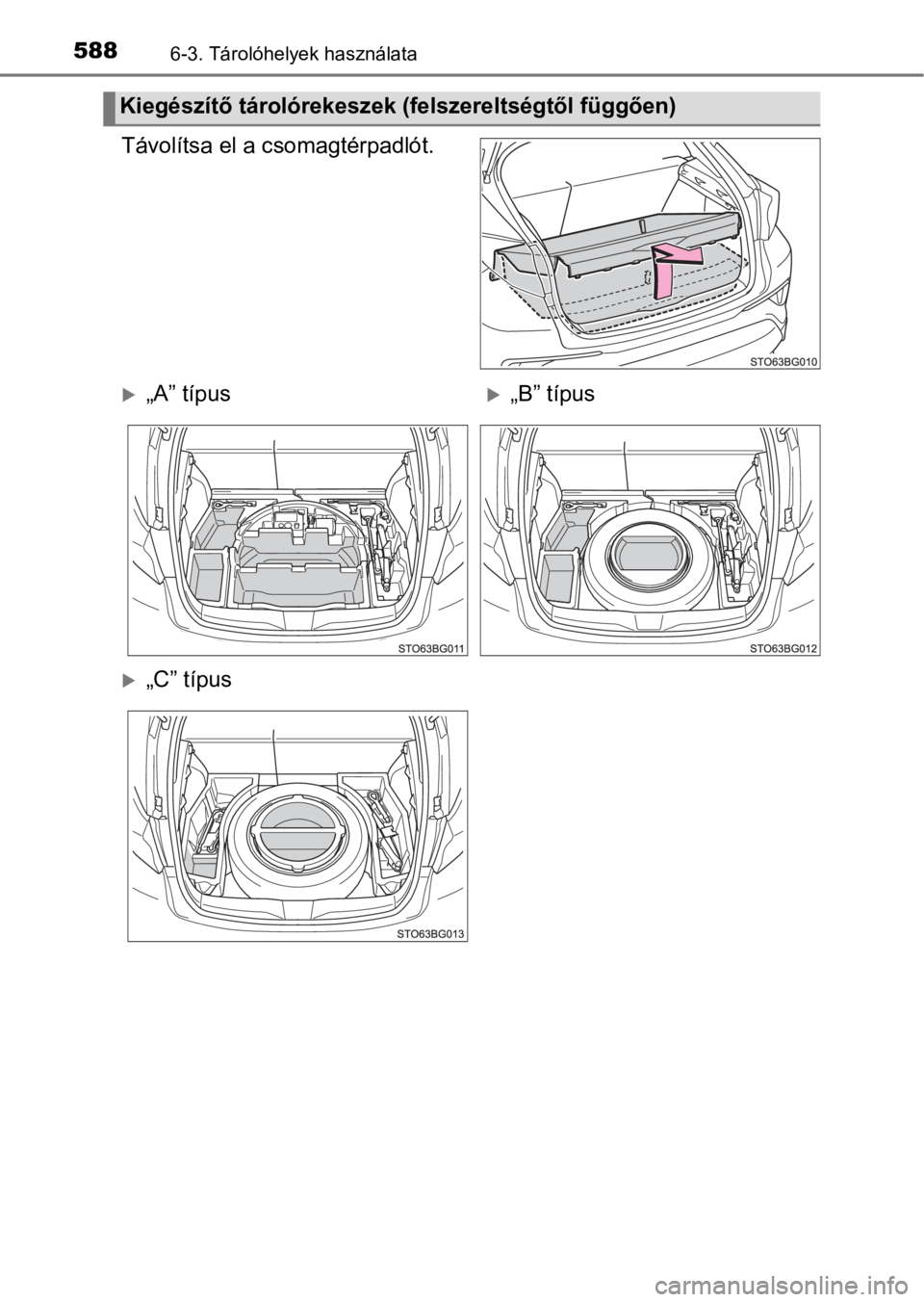 588 6-3. Tárolóhelyek használata

Kiegészítő tárolórekeszek (felszereltségtől függően)

Távolítsa el a csomagtérpadlót.

STO63BG010

„A” típus

STO63BG011

„B” típus

STO63BG012

„C” típus

STO63BG013

carmanualsonline.info