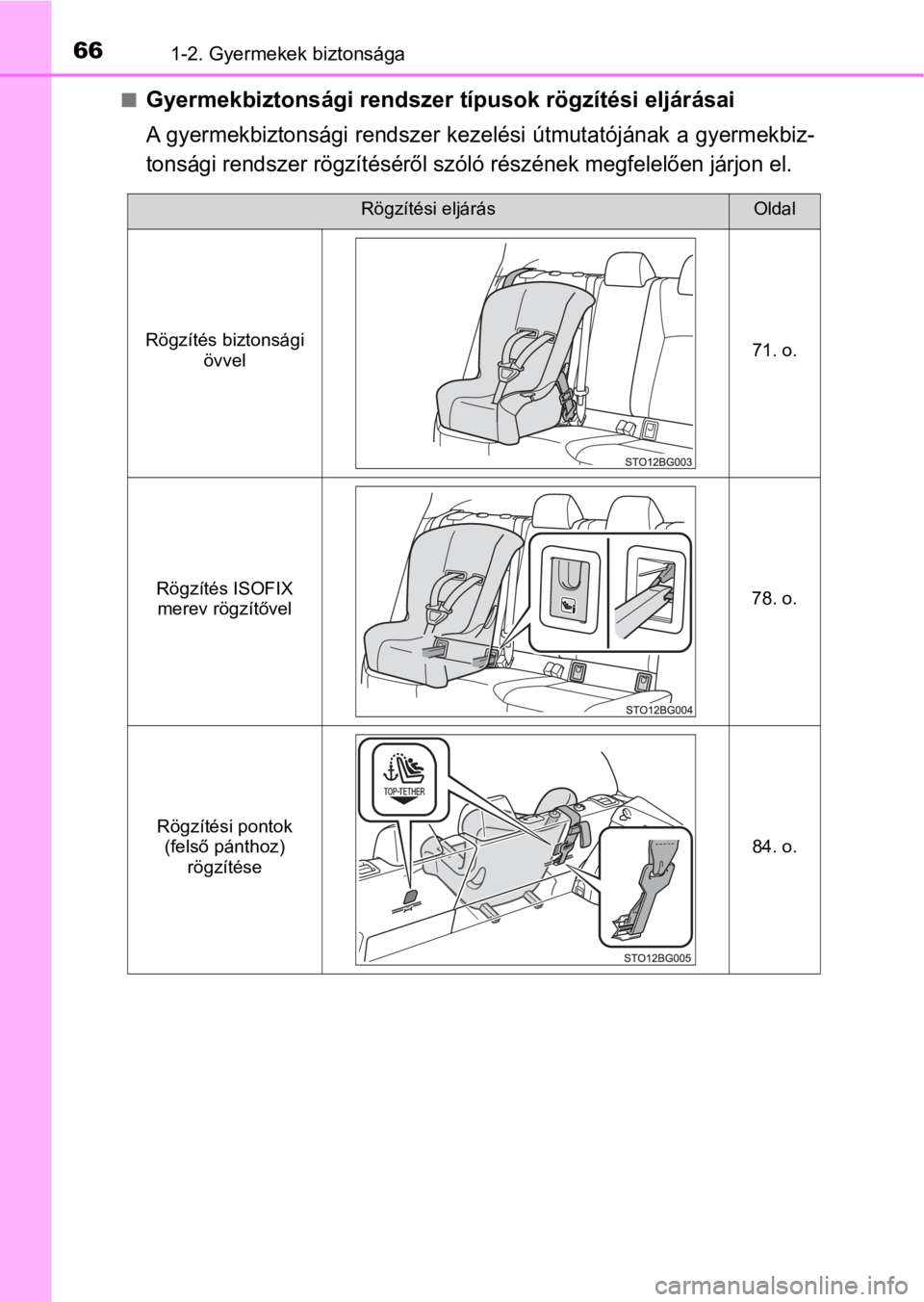 66
1-2. Gyermekek biztonsága

■ Gyermekbiztonsági rendszer típusok rögzítési eljárásai

A gyermekbiztonsági rendszer kezelési útmutatójának a gyermekbiztonsági rendszer rögzítéséről szóló részének megfelelően járjon el.

| Rögzítési eljárás | | Oldal |
|---|---|---|
| Rögzítés biztonsági övvel | STO12BG003 | 71. o. |
| Rögzítés ISOFIX merev rögzítővel | STO12BG004 | 78. o. |
| Rögzítési pontok (felső pánthoz) rögzítése | TOP-TETHER STO12BG005 | 84. o. |

carmanualsonline.info