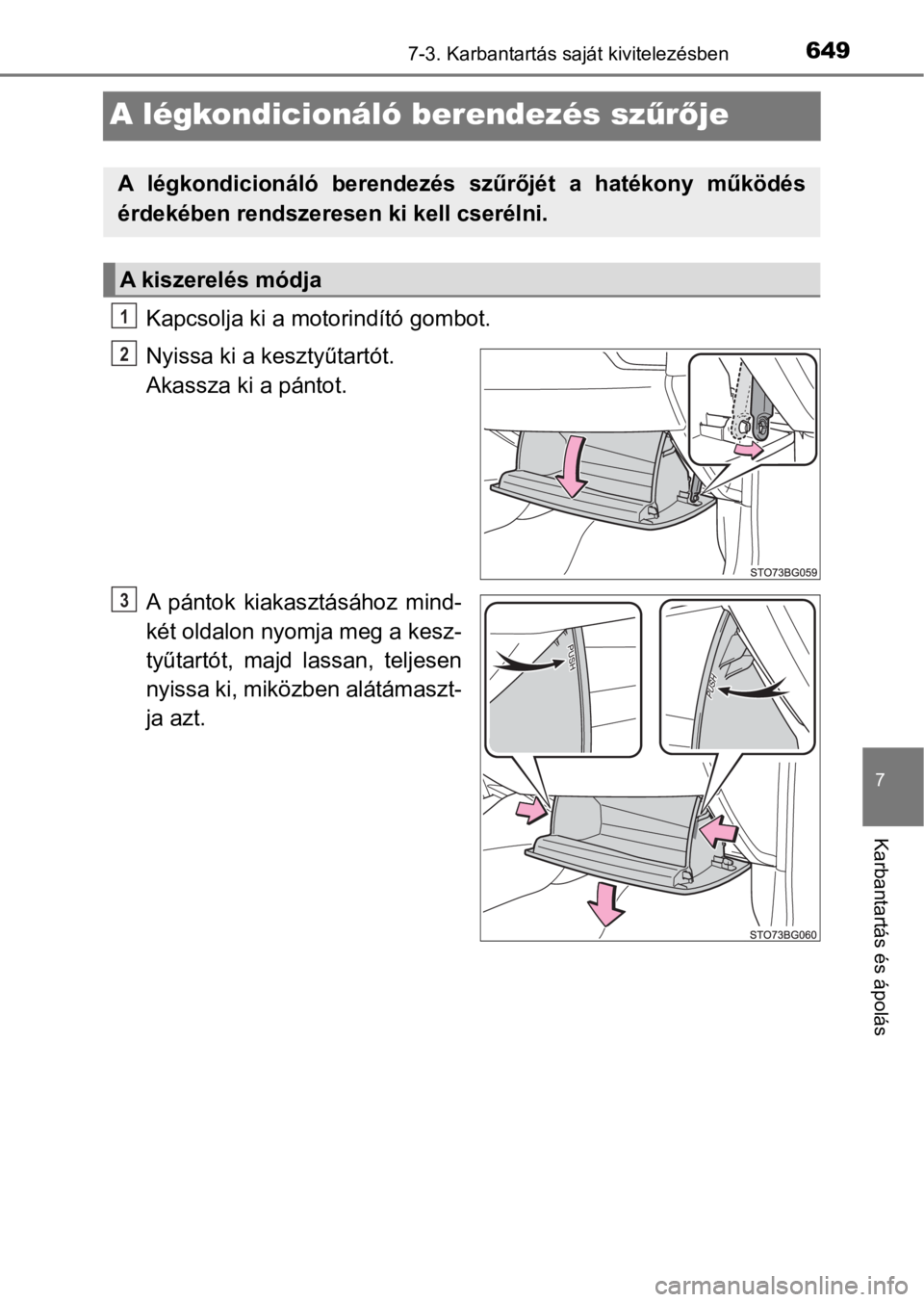 7-3. Karbantartás saját kivitelezésben 649

A légkondicionáló berendezés szűrője

A légkondicionáló berendezés szűrőjét a hatékony működés érdekében rendszeresen ki kell cserélni.

A kiszerelés módja

1 Kapcsolja ki a motorindító gombot.

2 Nyissa ki a kesztyűtartót. Akassza ki a pántot.

STO73BG059

3 A pántok kiakasztásához mindkét oldalon nyomja meg a kesztyűtartót, majd lassan, teljesen nyissa ki, miközben alátámasztja azt.

PUSH

PUSH

STO73BG060

7

Karbantartás és ápolás

carmanualsonline.info