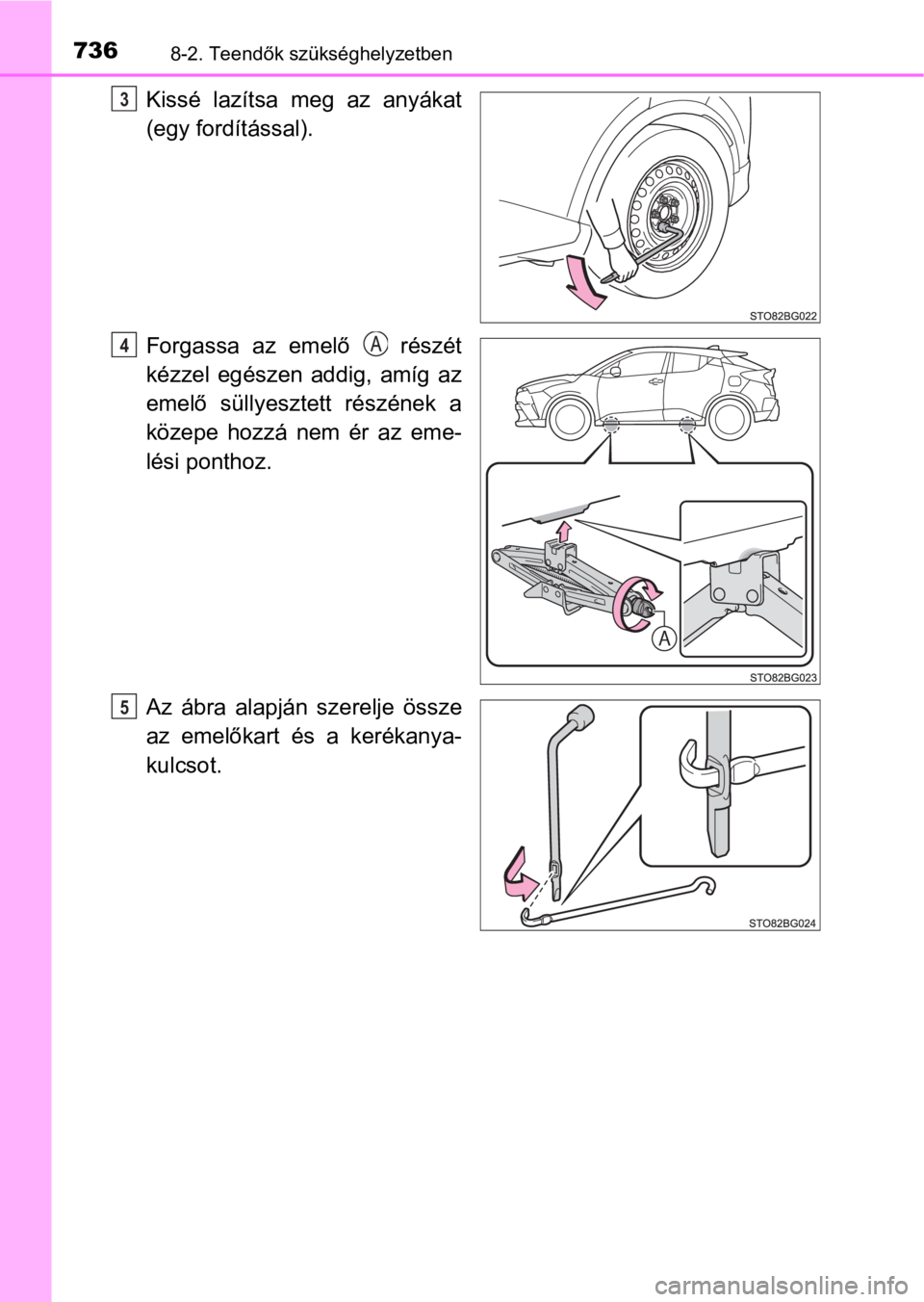 736 8-2. Teendők szükséghelyzetben

3 Kissé lazítsa meg az anyákat (egy fordítással).

STO82BG022

4 Forgassa az emelő A részét kézzel egészen addig, amíg az emelő süllyesztett részének a közepe hozzá nem ér az emelési ponthoz.

A

STO82BG023

5 Az ábra alapján szerelje össze az emelőkart és a kerékanyakulcsot.

STO82BG024

carmanualsonline.info