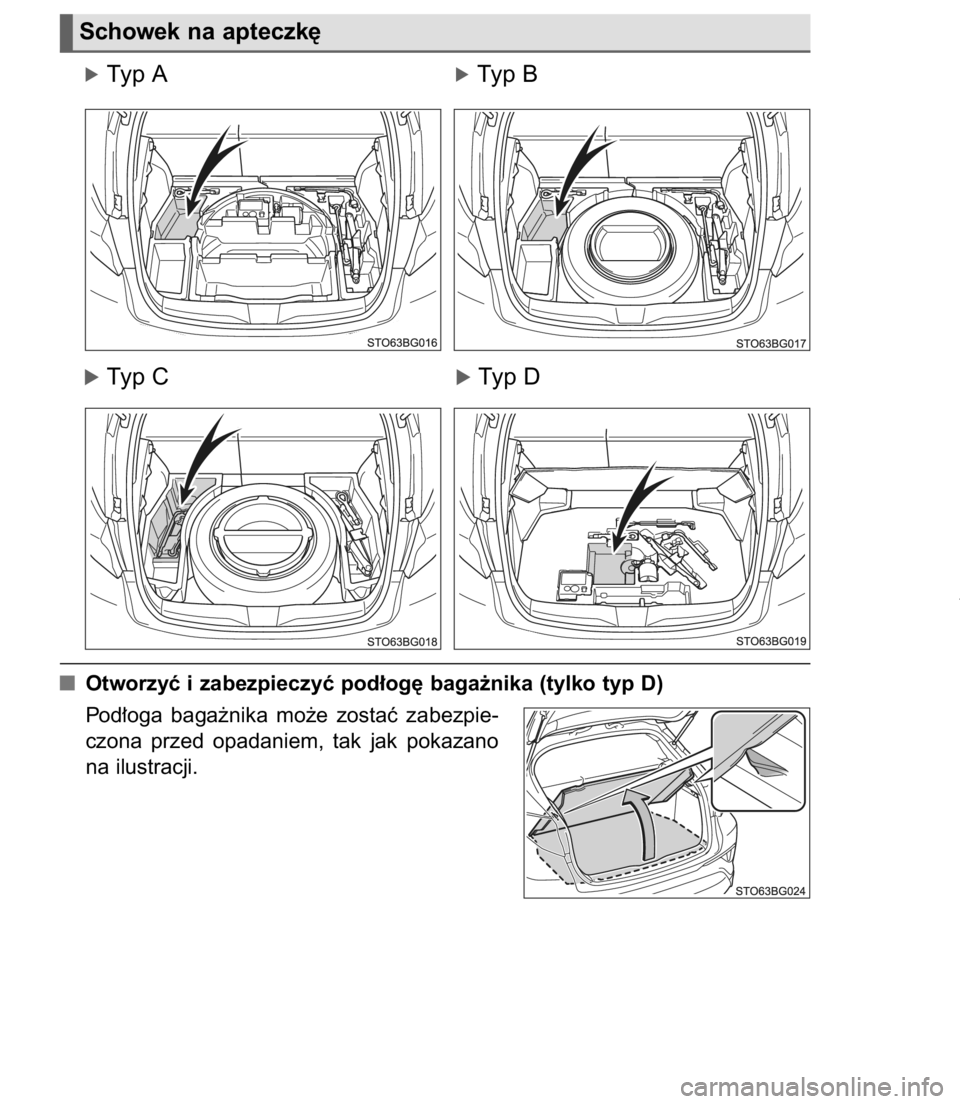 Schowek na apteczkę

▶ Typ A

STO63BG016

▶ Typ B

STO63BG017

▶ Typ C

STO63BG018

▶ Typ D

STO63BG019

■ Otworzyć i zabezpieczyć podłogę bagażnika (tylko typ D)

Podłoga bagażnika może zostać zabezpieczona przed opadaniem, tak jak pokazano na ilustracji.

STO63BG024

carmanualsonline.info