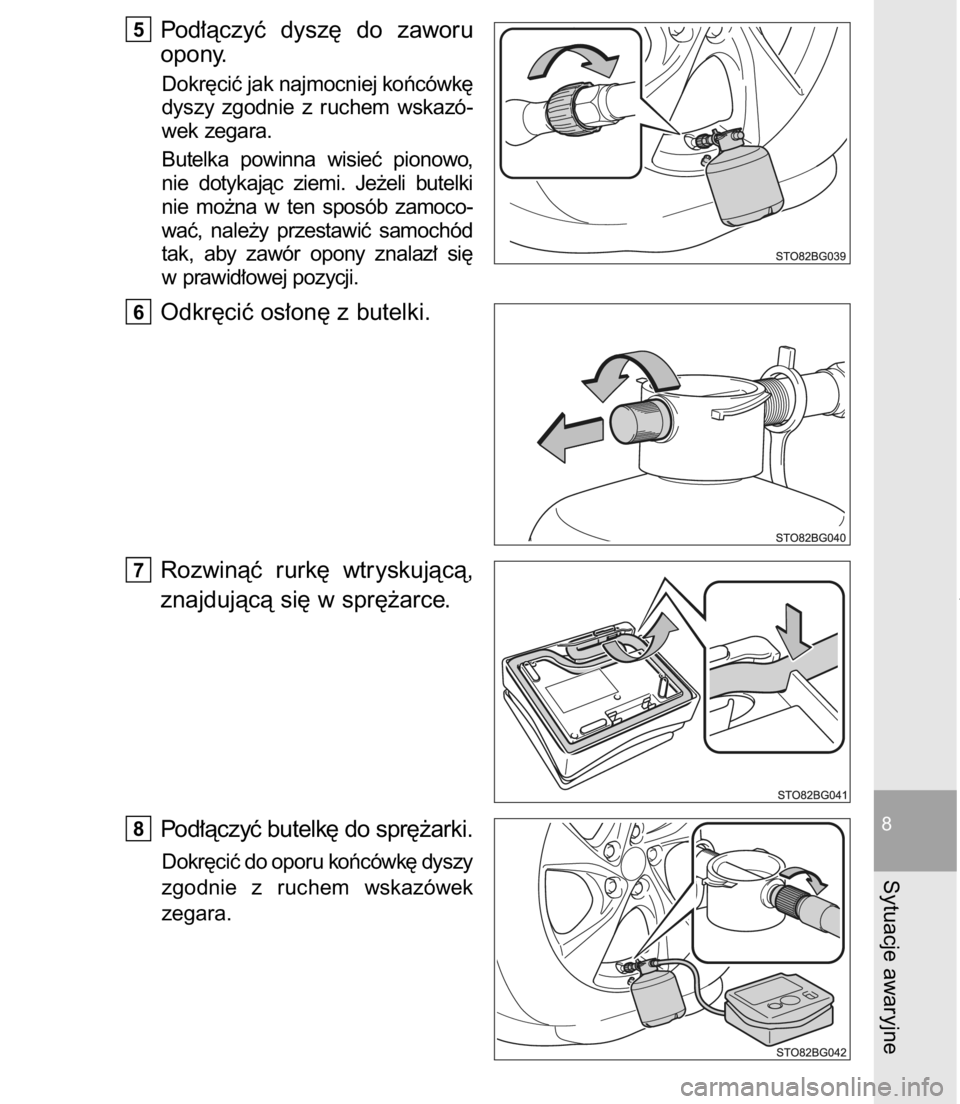 5 Podłączyć dyszę do zaworu opony.

Dokręcić jak najmocniej końcówkę dyszy zgodnie z ruchem wskazówek zegara.

Butelka powinna wisieć pionowo, nie dotykając ziemi. Jeżeli butelki nie można w ten sposób zamocować, należy przestawić samochód tak, aby zawór opony znalazł się w prawidłowej pozycji.

STO82BG039

6 Odkręcić osłonę z butelki.

STO82BG040

7 Rozwinąć rurkę wtryskującą, znajdującą się w sprężarce.

STO82BG041

8 Podłączyć butelkę do sprężarki.

Dokręcić do oporu końcówkę dyszy zgodnie z ruchem wskazówek zegara.

STO82BG042

8

Sytuacje awaryjne

carmanualsonline.info