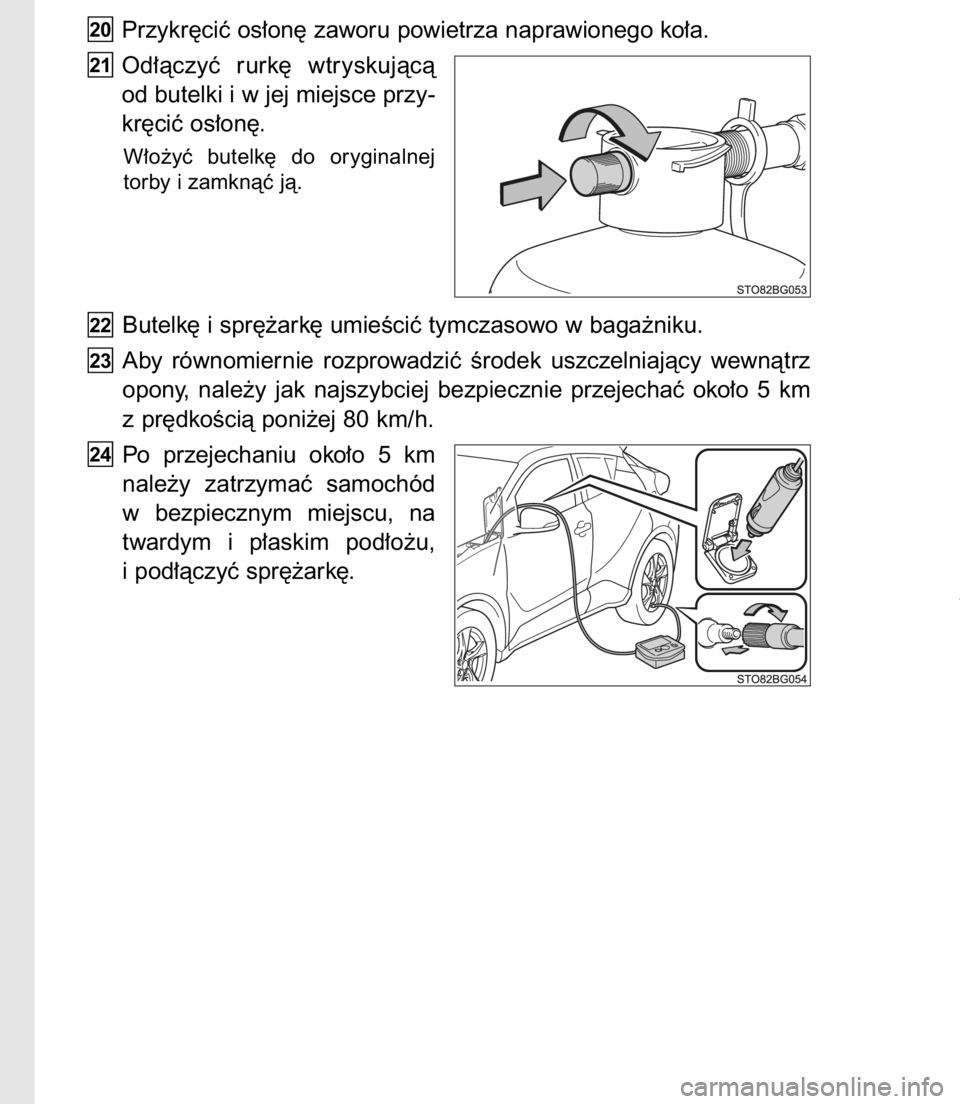 20 Przykręcić osłonę zaworu powietrza naprawionego koła.

21 Odłączyć rurkę wtryskującą od butelki i w jej miejsce przykręcić osłonę.

Włożyć butelkę do oryginalnej torby i zamknąć ją.

STO82BG053

22 Butelkę i sprężarkę umieścić tymczasowo w bagażniku.

23 Aby równomiernie rozprowadzić środek uszczelniający wewnątrz opony, należy jak najszybciej bezpiecznie przejechać około 5 km z prędkością poniżej 80 km/h.

24 Po przejechaniu około 5 km należy zatrzymać samochód w bezpiecznym miejscu, na twardym i płaskim podłożu, i podłączyć sprężarkę.

STO82BG054

carmanualsonline.info