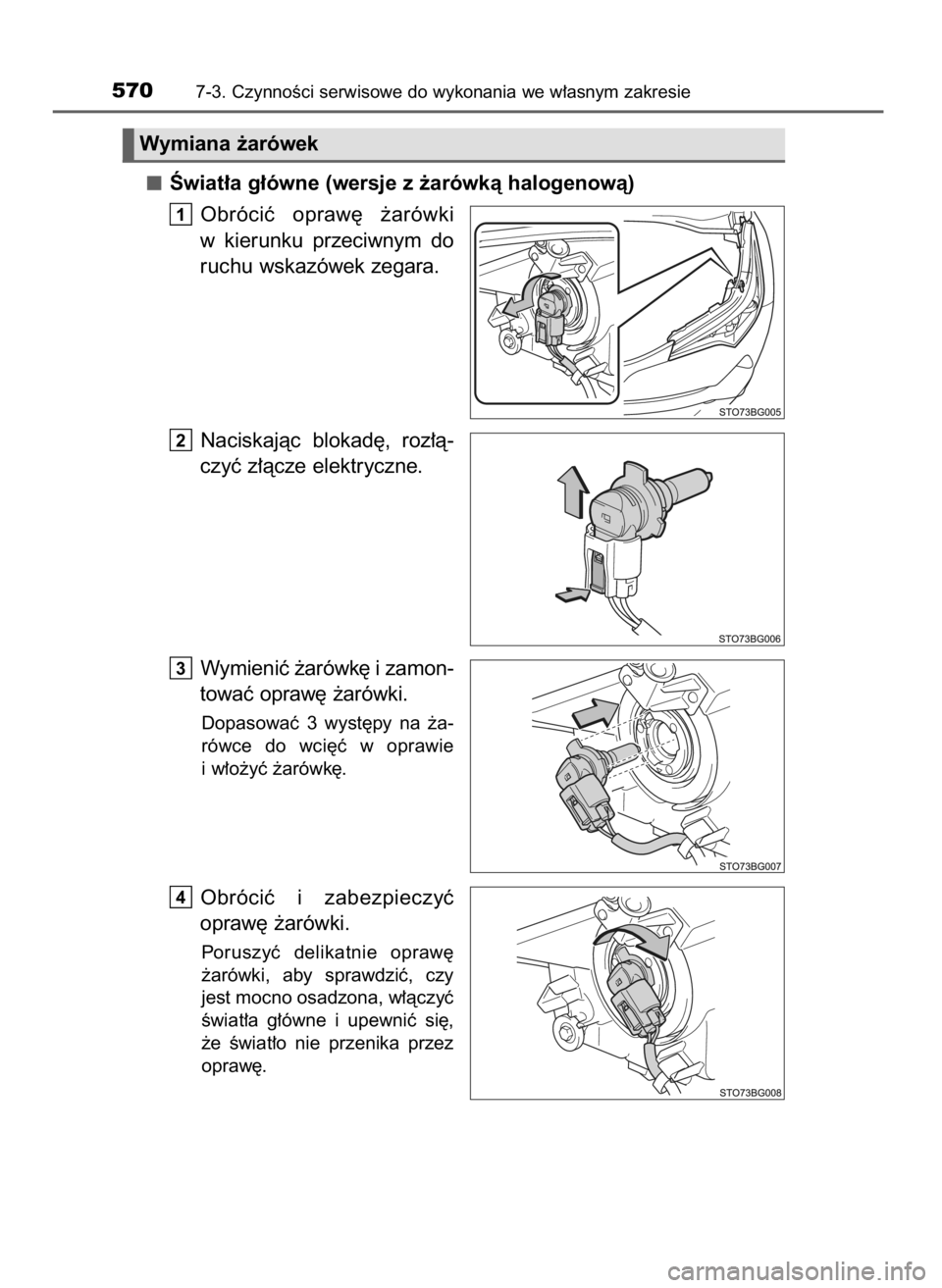 570 7-3. Czynności serwisowe do wykonania we własnym zakresie

Wymiana żarówek

■ Światła główne (wersje z żarówką halogenową)

1 Obrócić oprawę żarówki w kierunku przeciwnym do ruchu wskazówek zegara.

STO73BG005

2 Naciskając blokadę, rozłączyć złącze elektryczne.

STO73BG006

3 Wymienić żarówkę i zamontować oprawę żarówki.

Dopasować 3 występy na żarówce do wcięć w oprawie i włożyć żarówkę.

STO73BG007

4 Obrócić i zabezpieczyć oprawę żarówki.

Poruszyć delikatnie oprawę żarówki, aby sprawdzić, czy jest mocno osadzona, włączyć światła główne i upewnić się, że światło nie przenika przez oprawę.

STO73BG008

carmanualsonline.info