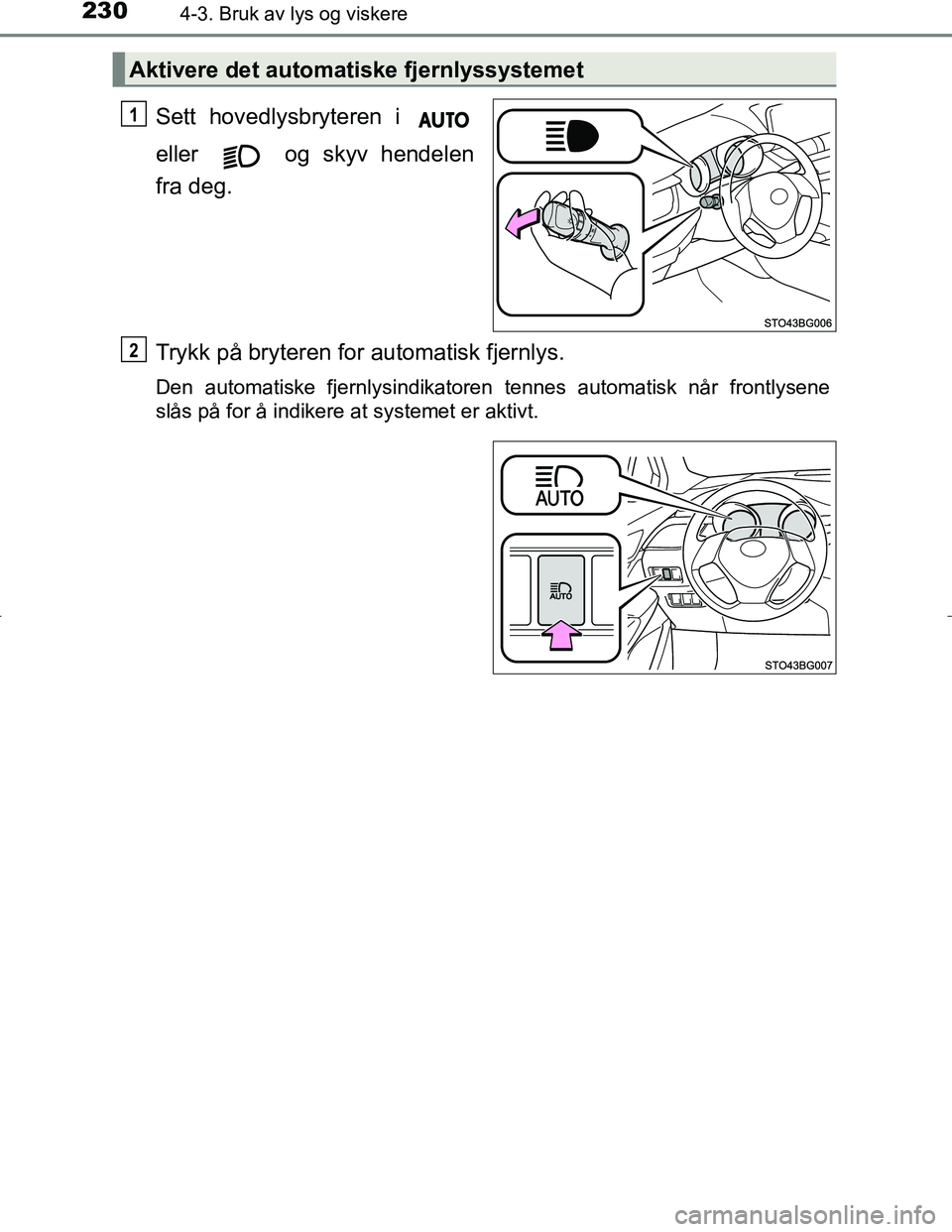 230 4-3. Bruk av lys og viskere

Aktivere det automatiske fjernlyssystemet

1 Sett hovedlysbryteren i AUTO eller og skyv hendelen fra deg.

STO43BG006

2 Trykk på bryteren for automatisk fjernlys.

Den automatiske fjernlysindikatoren tennes automatisk når frontlysene slås på for å indikere at systemet er aktivt.

AUTO

AUTO

STO43BG007

carmanualsonline.info