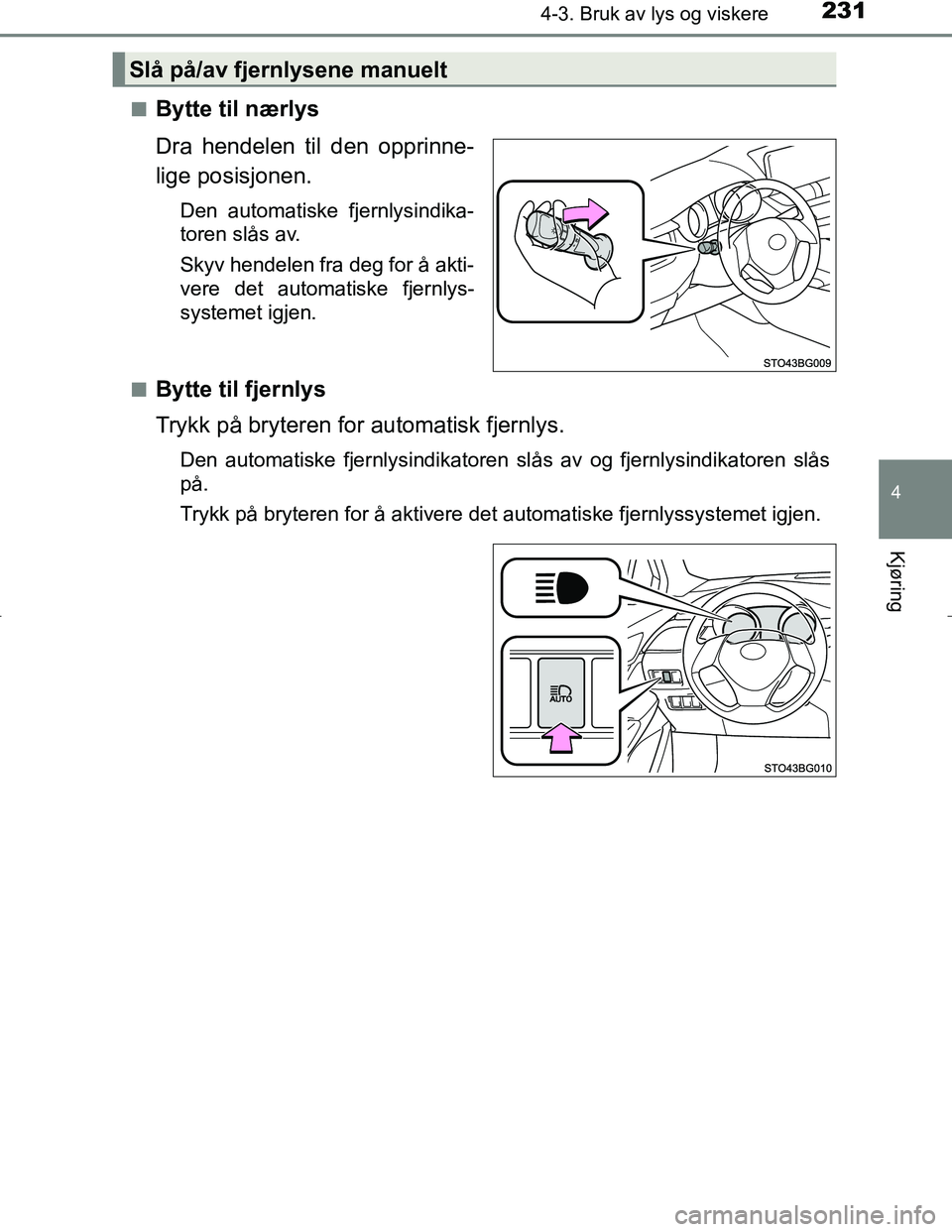 4-3. Bruk av lys og viskere 231

Slå på/av fjernlysene manuelt

■ Bytte til nærlys

Dra hendelen til den opprinnelige posisjonen.

Den automatiske fjernlysindikatoren slås av.

Skyv hendelen fra deg for å aktivere det automatiske fjernlyssystemet igjen.

STO43BG009

■ Bytte til fjernlys

Trykk på bryteren for automatisk fjernlys.

Den automatiske fjernlysindikatoren slås av og fjernlysindikatoren slås på.

Trykk på bryteren for å aktivere det automatiske fjernlyssystemet igjen.

AUTO

STO43BG010

4

Kjøring

carmanualsonline.info