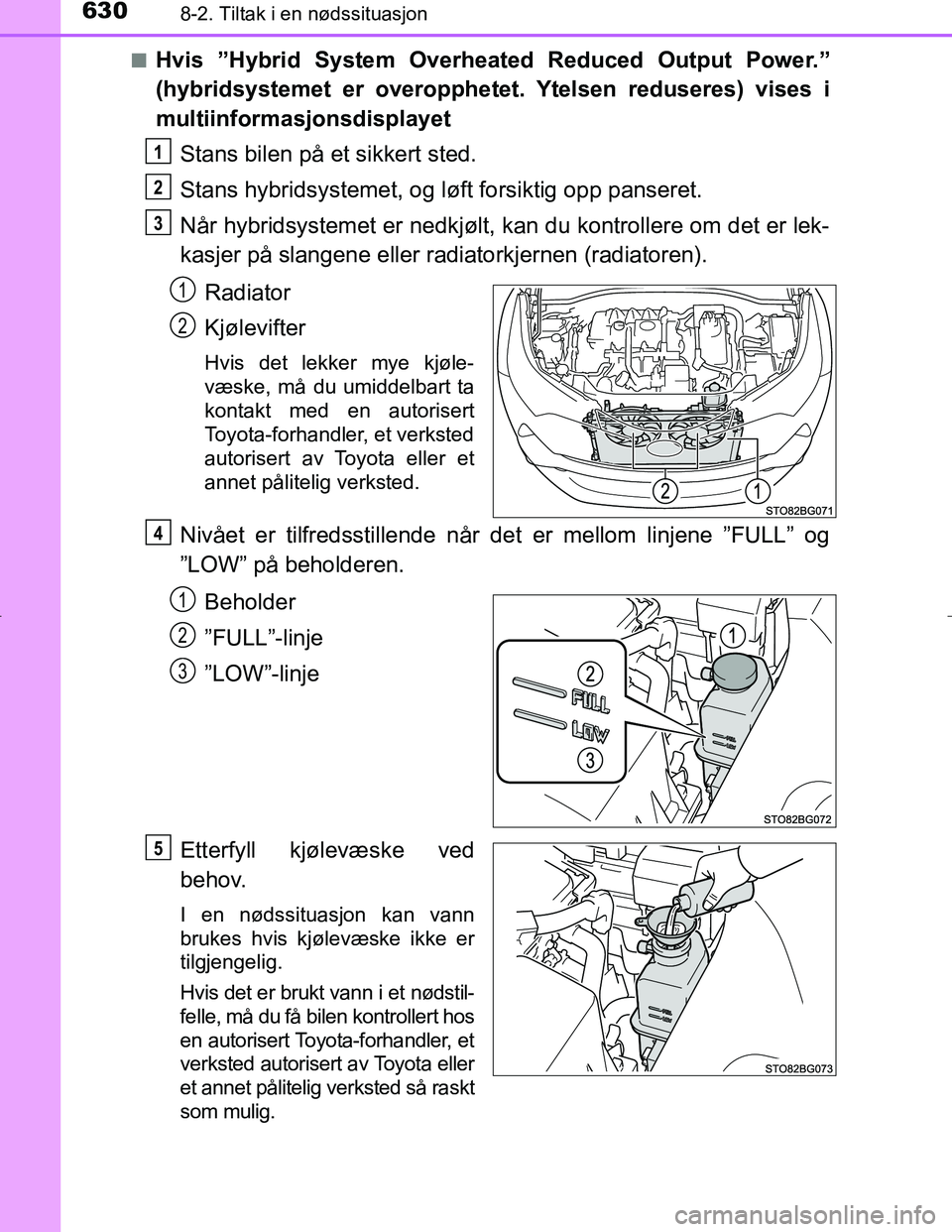 630 8-2. Tiltak i en nødssituasjon

■ Hvis ”Hybrid System Overheated Reduced Output Power.” (hybridsystemet er overopphetet. Ytelsen reduseres) vises i multiinformasjonsdisplayet

1 Stans bilen på et sikkert sted.

2 Stans hybridsystemet, og løft forsiktig opp panseret.

3 Når hybridsystemet er nedkjølt, kan du kontrollere om det er lekkasjer på slangene eller radiatorkjernen (radiatoren).

1 Radiator

2 Kjølevifter

Hvis det lekker mye kjølevæske, må du umiddelbart ta kontakt med en autorisert Toyota-forhandler, et verksted autorisert av Toyota eller et annet pålitelig verksted.

2 1

STO82BG071

4 Nivået er tilfredsstillende når det er mellom linjene ”FULL” og ”LOW” på beholderen.

1 Beholder

2 ”FULL”-linje

3 ”LOW”-linje

1 2 FULL LOW 3

STO82BG072

5 Etterfyll kjølevæske ved behov.

I en nødssituasjon kan vann brukes hvis kjølevæske ikke er tilgjengelig.

Hvis det er brukt vann i et nødstilfelle, må du få bilen kontrollert hos en autorisert Toyota-forhandler, et verksted autorisert av Toyota eller et annet pålitelig verksted så raskt som mulig.

STO82BG073

carmanualsonline.info