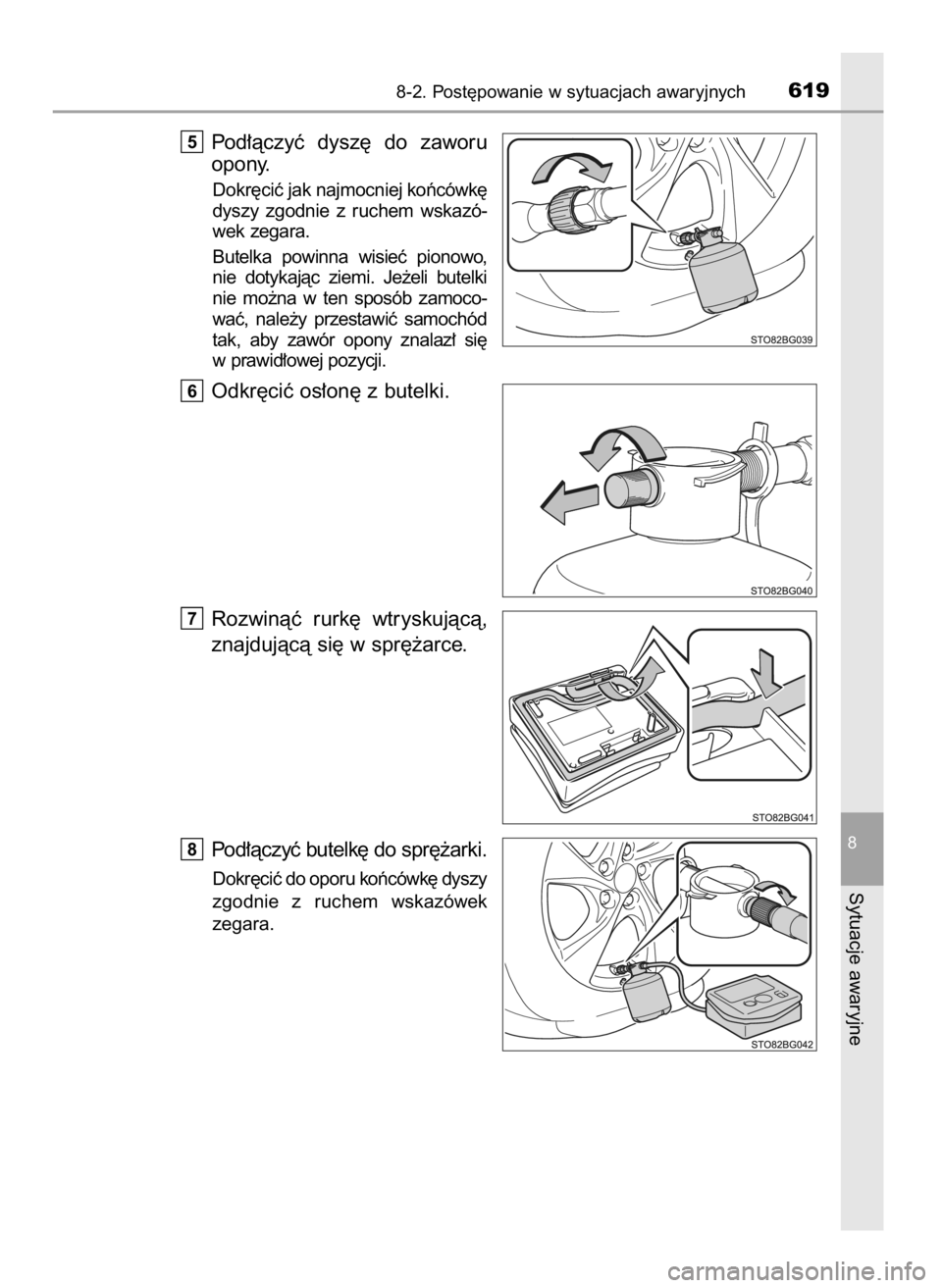 8-2. Postępowanie w sytuacjach awaryjnych 619

5 Podłączyć dyszę do zaworu opony.

Dokręcić jak najmocniej końcówkę dyszy zgodnie z ruchem wskazówek zegara.

Butelka powinna wisieć pionowo, nie dotykając ziemi. Jeżeli butelki nie można w ten sposób zamocować, należy przestawić samochód tak, aby zawór opony znalazł się w prawidłowej pozycji.

STO82BG039

6 Odkręcić osłonę z butelki.

STO82BG040

7 Rozwinąć rurkę wtryskującą, znajdującą się w sprężarce.

STO82BG041

8 Podłączyć butelkę do sprężarki.

Dokręcić do oporu końcówkę dyszy zgodnie z ruchem wskazówek zegara.

STO82BG042

8

Sytuacje awaryjne

carmanualsonline.info