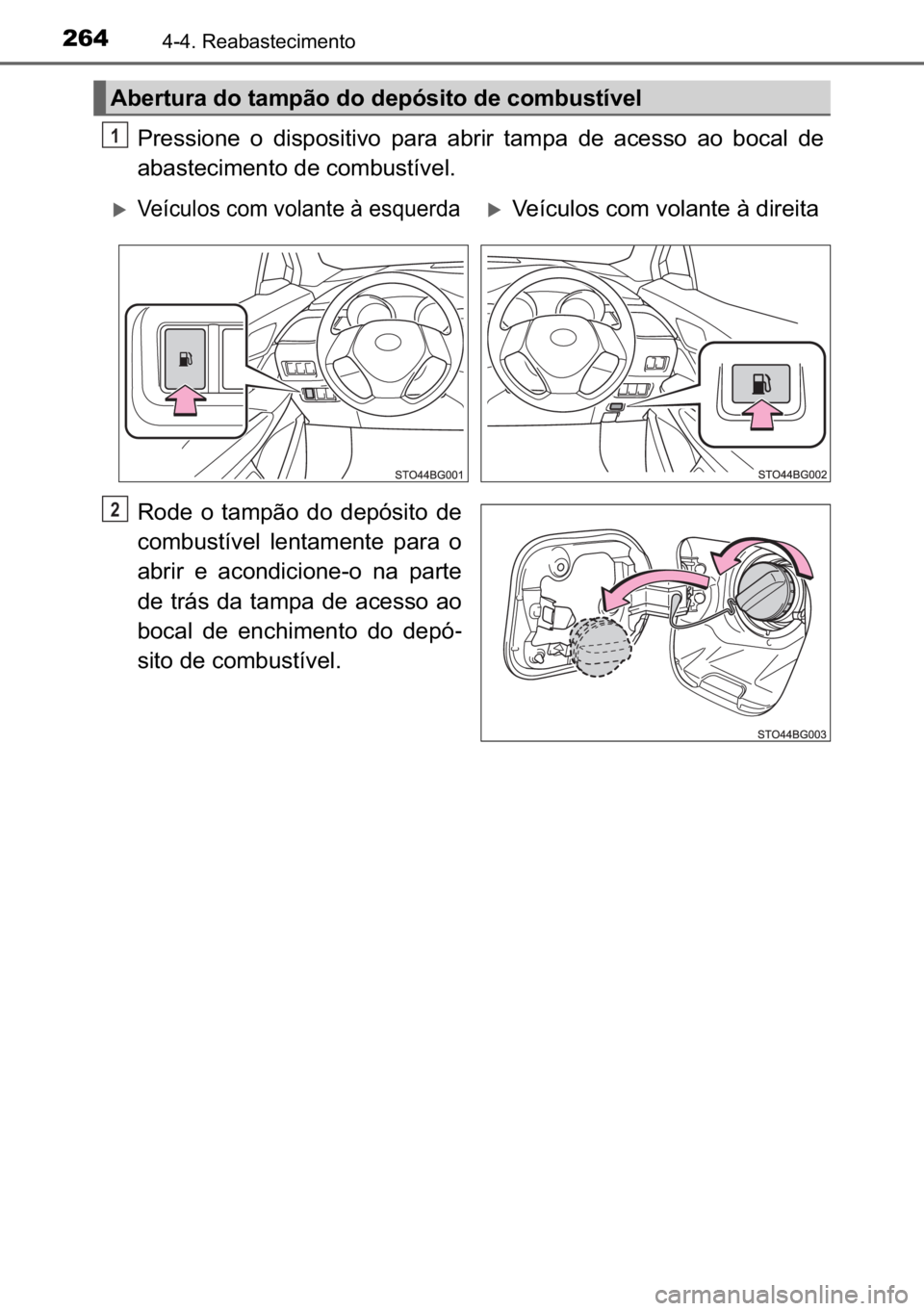 264 4-4. Reabastecimento

Abertura do tampão do depósito de combustível

1 Pressione o dispositivo para abrir tampa de acesso ao bocal de abastecimento de combustível.

Veículos com volante à esquerda

STO44BG001

Veículos com volante à direita

STO44BG002

2 Rode o tampão do depósito de combustível lentamente para o abrir e acondicione-o na parte de trás da tampa de acesso ao bocal de enchimento do depósito de combustível.

STO44BG003

carmanualsonline.info